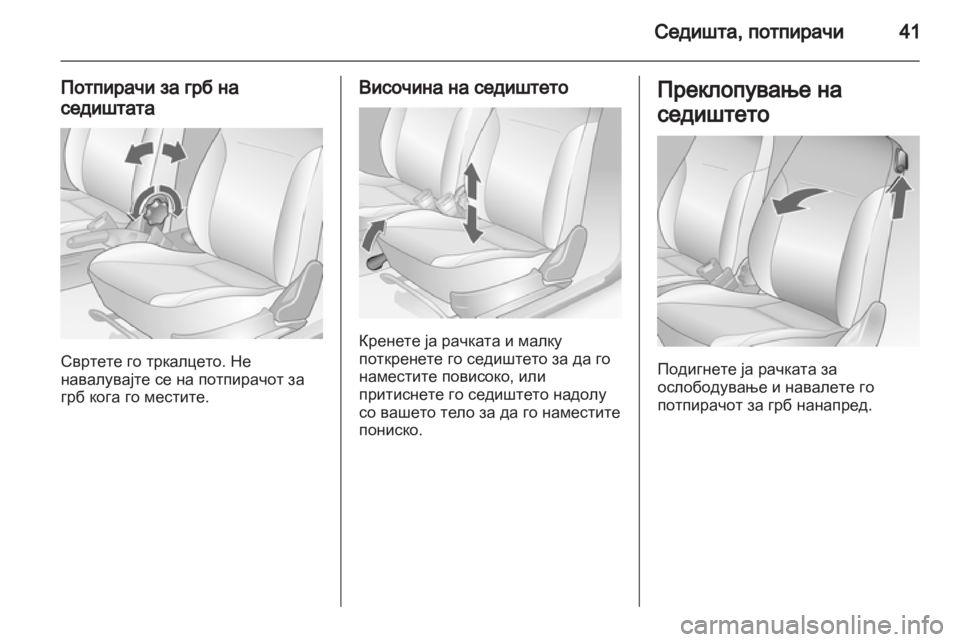 Седишта, потпирачи 41

Потпирачи за грб на седиштата

Свртете го тркалцето. Не навалувајте се на потпирачот за грб кога го местите.

Височина на седиштето

Кренете ја рачката и малку поткренете го седиштето за да го наместите повисоко, или притиснете го седиштето надолу со вашето тело за да го наместите пониско.

Преклопување на седиштето

Подигнете ја рачката за ослободување и навалете го потпирачот за грб нанапред.

carmanualsonline.info