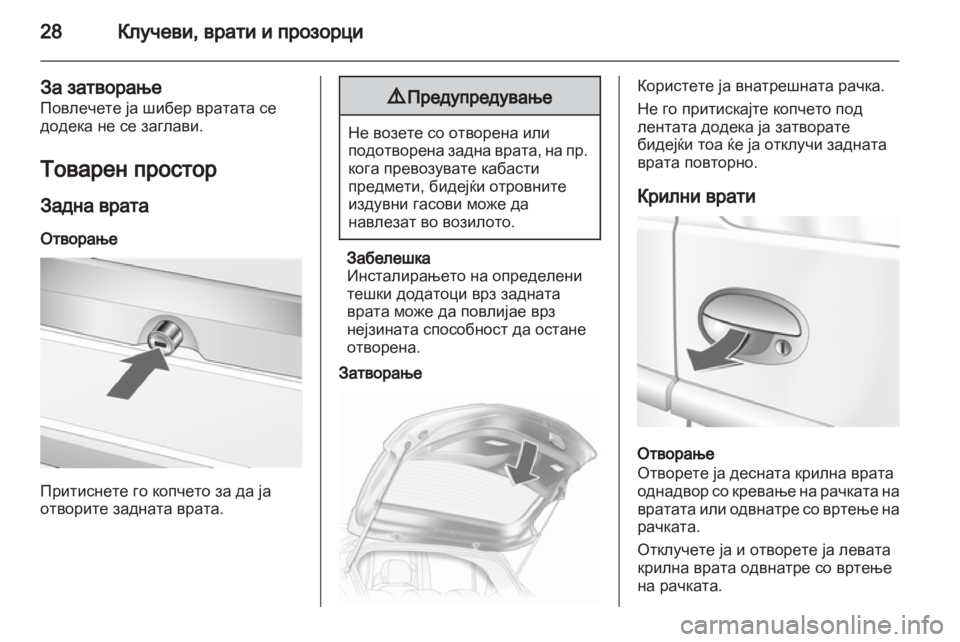 28 Клучеви, врати и прозорци

За затворање
Повлечете ја шибер вратата се додека не се заглави.

Товарен простор

Задна врата

Отворање

Притиснете го копчето за да ја отворите задната врата.

⚠ Предупредување

Не возете со отворена или подотворена задна врата, на пр. кога превозувате кабасти предмети, бидејќи отровните издувни гасови може да навлезат во возилото.

Забелешка
Инсталирањето на определени тешки додатоци врз задната врата може да повлијае врз нејзината способност да остане отворена.

Затворање

Користете ја внатрешната рачка.

Не го притискајте копчето под лентата додека ја затворате бидејќи тоа ќе ја отклучи задната врата повторно.

Крилни врати

Отворање
Отворете ја десната крилна врата однадвор со кревање на рачката на вратата или одвнатре со вртење на рачката.

Отклучете ја и отворете ја левата крилна врата одвнатре со вртење на рачката.

carmanualsonline.info