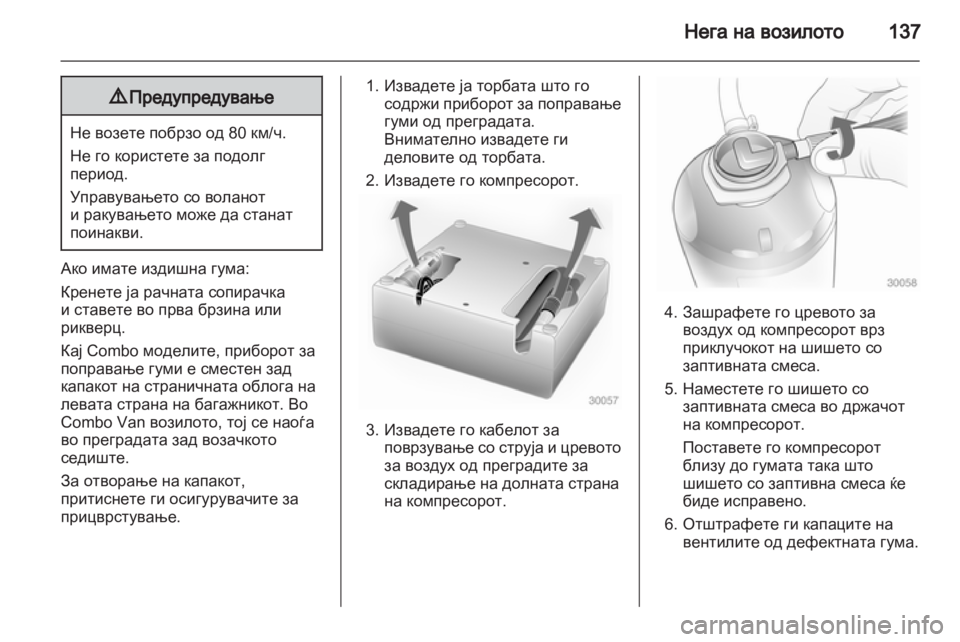 Нега на возилото 137

⚠ Предупредување

Не возете побрзо од 80 км/ч.

Не го користете за подолг период.

Управувањето со воланот и ракувањето може да станат поинакви.

Ако имате издишна гума:

Кренете ја рачната сопирачка и ставете во прва брзина или рикверц.

Кај Combo моделите, приборот за поправање гуми е сместен зад капакот на страничната облога на левата страна на багажникот. Во Combo Van возилото, тој се наоѓа во преградата зад возачкото седиште.

За отворање на капакот, притиснете ги осигурувачите за прицврстување.

1. Извадете ја торбата што го содржи приборот за поправање гуми од преградата. Внимателно извадете ги деловите од торбата.

2. Извадете го компресорот.

30057

3. Извадете го кабелот за поврзување со струја и цревото за воздух од преградите за складирање на долната страна на компресорот.

30058

4. Зашрафете го цревото за воздух од компресорот врз приклучокот на шишето со заптивната смеса.

5. Наместете го шишето со заптивната смеса во држачот на компресорот.

Поставете го компресорот близу до гумата така што шишето со заптивна смеса ќе биде исправено.

6. Отштрафете ги капаците на вентилите од дефектната гума.

carmanualsonline.info