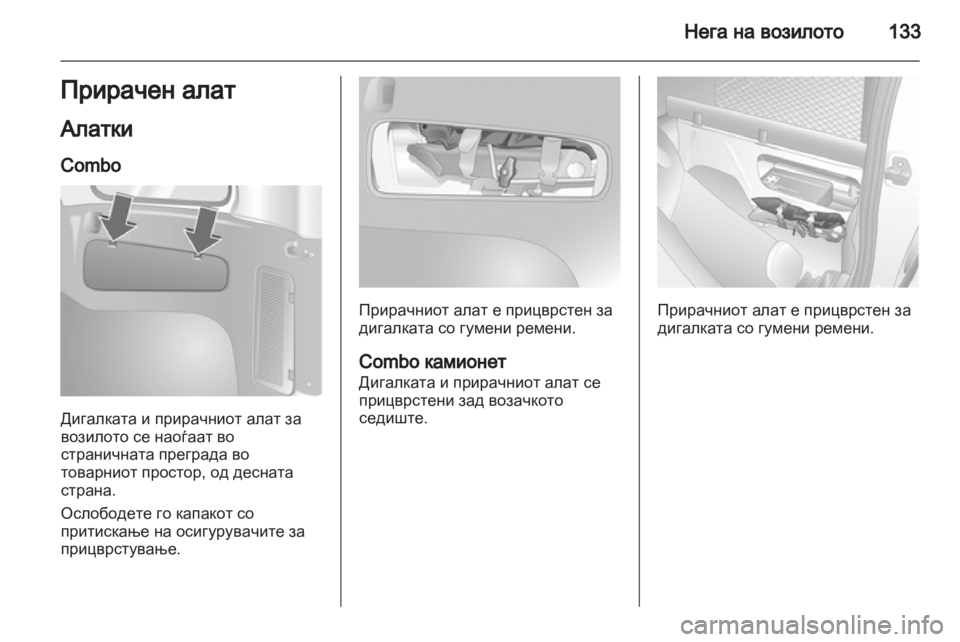 Нега на возилото 133

Прирачен алат

Алатки

Combo

Дигалката и прирачниот алат за возилото се наоѓаат во страничната преграда во товарниот простор, од десната страна.

Ослободете го капакот со притискање на осигурувачите за прицврстување.

Прирачниот алат е прицврстен за дигалката со гумени ремени.

Combo камионет

Дигалката и прирачниот алат се прицврстени зад возачкото седиште.

Прирачниот алат е прицврстен за дигалката со гумени ремени.

carmanualsonline.info