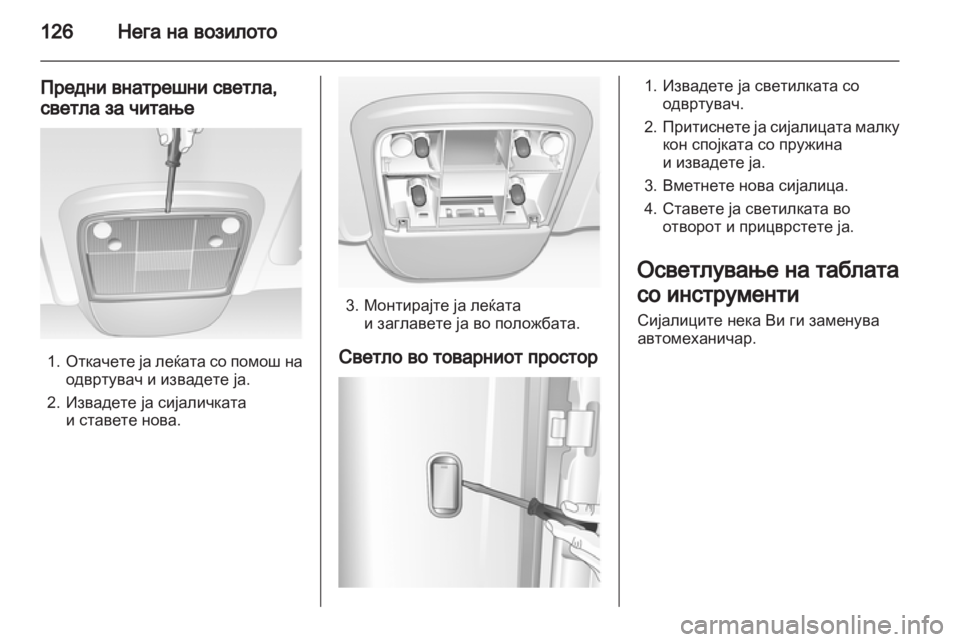 126 Нега на возилото

Предни внатрешни светла, светла за читање

1. Откачете ја леќата со помош на одвртувач и извадете ја.
2. Извадете ја сијаличката и ставете нова.

3. Монтирајте ја леќата и заглавете ја во положбата.

Светло во товарниот простор

1. Извадете ја светилката со одвртувач.
2. Притиснете ја сијалицата малку кон спојката со пружина и извадете ја.
3. Вметнете нова сијалица.
4. Ставете ја светилката во отворот и прицврстете ја.

Осветлување на таблата со инструменти

Сијалиците нека Ви ги заменува автомеханичар.

carmanualsonline.info