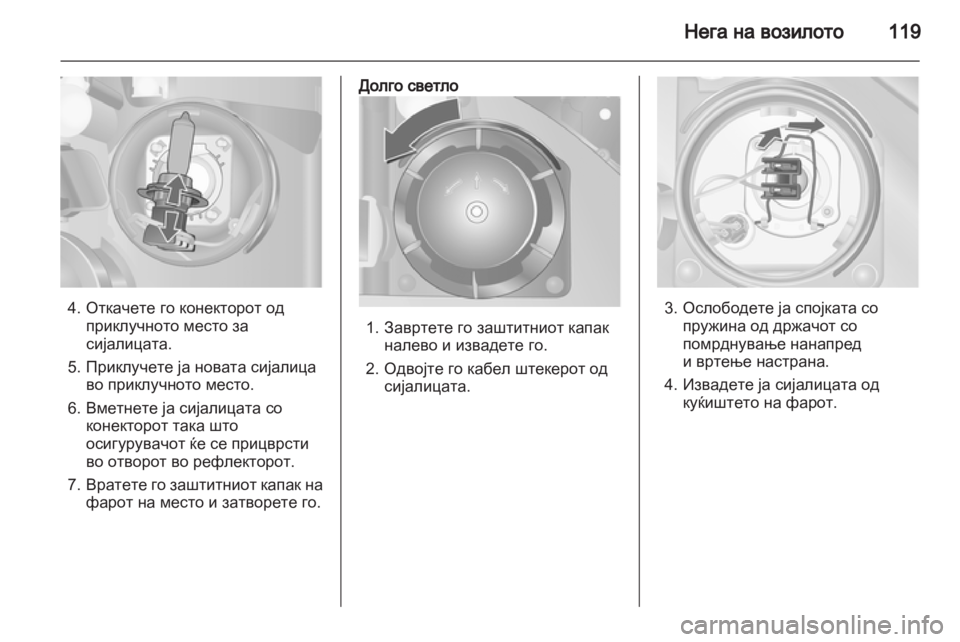 Нега на возилото 119

4. Откачете го конекторот од приклучното место за сијалицата.

5. Приклучете ја новата сијалица во приклучното место.

6. Вметнете ја сијалицата со конекторот така што осигурувачот ќе се прицврсти во отворот во рефлекторот.

7. Вратете го заштитниот капак на фарот на место и затворете го.

Долго светло

1. Завртете го заштитниот капак налево и извадете го.

2. Одвојте го кабел штекерот од сијалицата.

3. Ослободете ја спојката со пружина од држачот со помрднување нанапред и вртење настрана.

4. Извадете ја сијалицата од куќиштето на фарот.

carmanualsonline.info