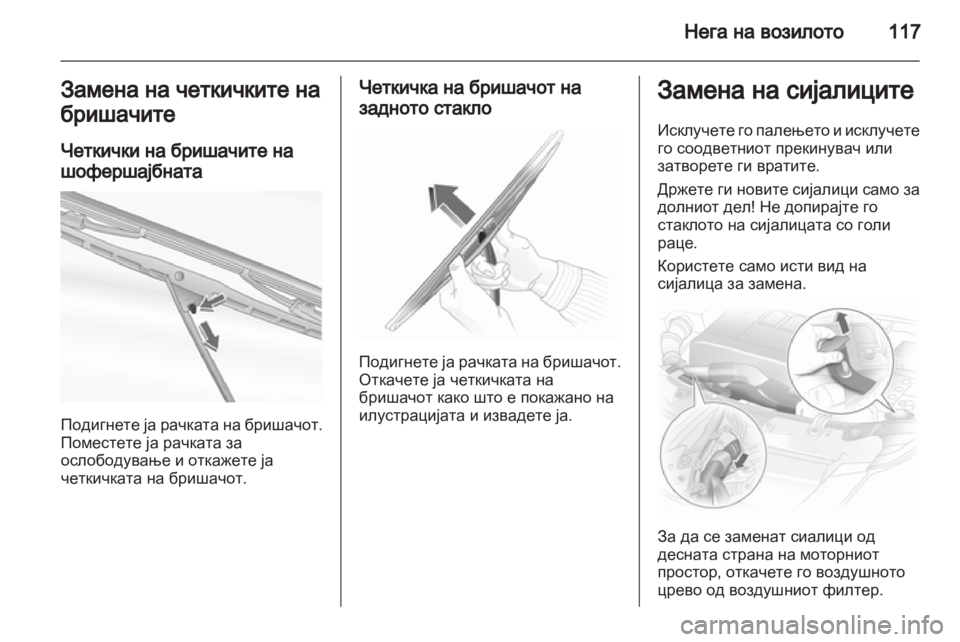 Нега на возилото 117

Замена на четкичките на бришачите

Четкички на бришачите на шофершајбната

Подигнете ја рачката на бришачот. Поместете ја рачката за ослободување и откажете ја четкичката на бришачот.

Четкичка на бришачот на задното стакло

Подигнете ја рачката на бришачот. Откачете ја четкичката на бришачот како што е покажано на илустрацијата и извадете ја.

Замена на сијалиците

Исклучете го палењето и исклучете го соодветниот прекинувач или затворете ги вратите.

Држете ги новите сијалици само за долниот дел! Не допирајте го стаклото на сијалицата со голи раце.

Користете само исти вид на сијалица за замена.

За да се заменат сиалици од десната страна на моторниот простор, откачете го воздушното црево од воздушниот филтер.

carmanualsonline.info