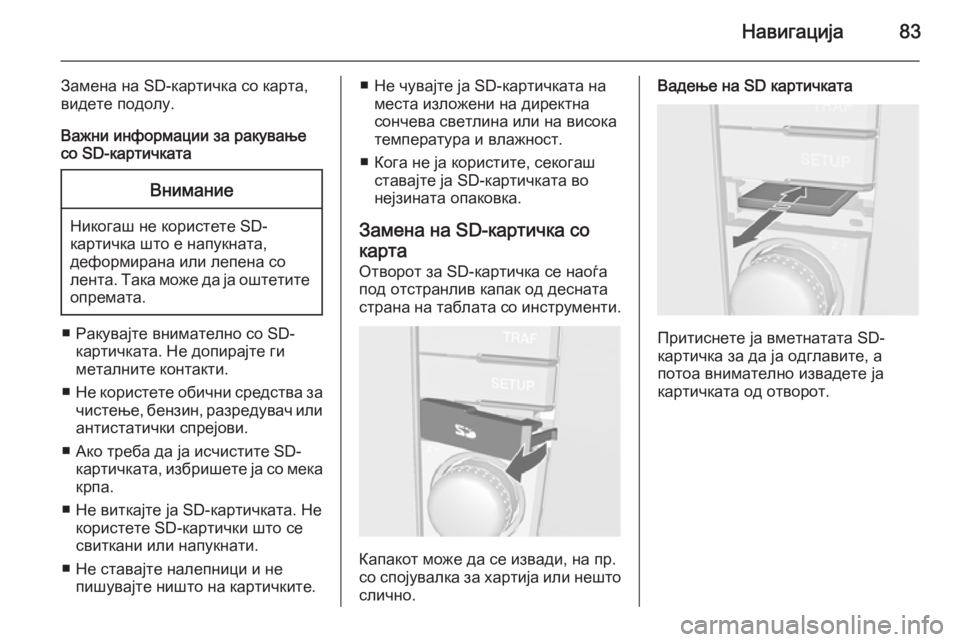 Навигација 83

Замена на SD-картичка со карта, видете подолу.

Важни информации за ракување со SD-картичката

Внимание

Никогаш не користете SD-картичка што е напукната, деформирана или лепена со лента. Така може да ја оштетите опремата.

■ Ракувајте внимателно со SD-картичката. Не допирајте ги металните контакти.

■ Не користете обични средства за чистење, бензин, разредувач или антистатички спрејови.

■ Ако треба да ја исчистите SD-картичката, избришете ја со мека крпа.

■ Не виткајте ја SD-картичката. Не користете SD-картички што се свиткани или напукнати.

■ Не ставајте налепници и не пишувајте ништо на картичките.

■ Не чувајте ја SD-картичката на места изложени на директна сончева светлина или на висока температура и влажност.

■ Кога не ја користите, секогаш ставајте ја SD-картичката во нејзината опаковка.

Замена на SD-картичка со карта

Отворот за SD-картичка се наоѓа под отстранлив капак од десната страна на таблата со инструменти.

TRAF
SETUP

Капакот може да се извади, на пр. со спојувалка за хартија или нешто слично.

Вадење на SD картичката

TRAF
SETUP

Притиснете ја вметнатата SD-картичка за да ја одглавите, а потоа внимателно извадете ја картичката од отворот.

carmanualsonline.info