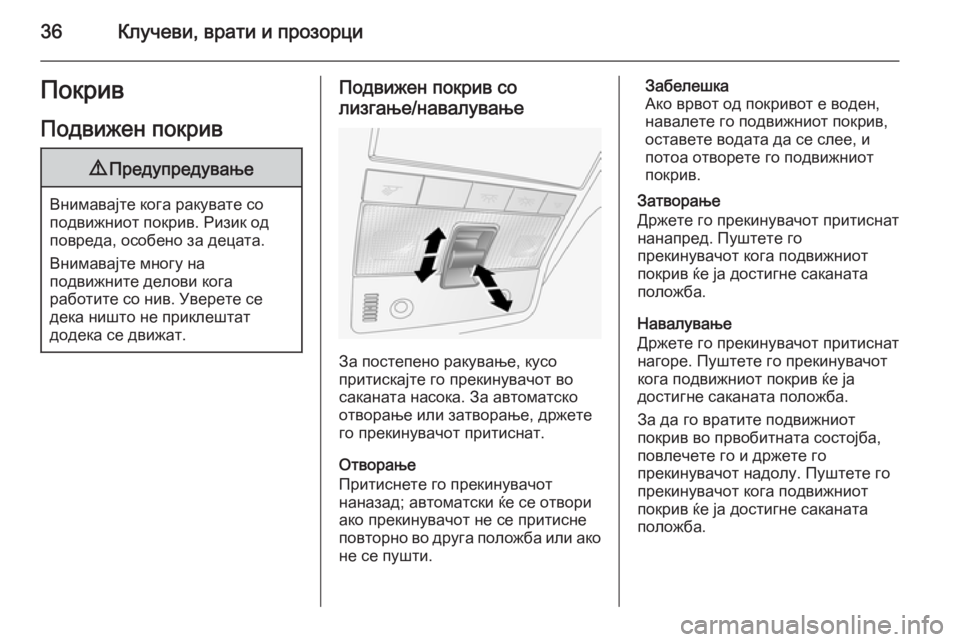 36 Клучеви, врати и прозорци

Покрив

Подвижен покрив

⚠ Предупредување

Внимавајте кога ракувате со подвижниот покрив. Ризик од повреда, особено за децата.

Внимавајте многу на подвижните делови кога работите со нив. Уверете се дека ништо не приклештат додека се движат.

Подвижен покрив со лизгање/навалување

За постепено ракување, кусо притискајте го прекинувачот во саканата насока. За автоматско отворање или затворање, држете го прекинувачот притиснат.

Отворање
Притиснете го прекинувачот наназад; автоматски ќе се отвори ако прекинувачот не се притисне повторно во друга положба или ако не се пушти.

Забелешка
Ако врвот од покривот е воден, навалете го подвижниот покрив, оставете водата да се слее, и потоа отворете го подвижниот покрив.

Затворање
Држете го прекинувачот притиснат нанапред. Пуштете го прекинувачот кога подвижниот покрив ќе ја достигне саканата положба.

Навалување
Држете го прекинувачот притиснат нагоре. Пуштете го прекинувачот кога подвижниот покрив ќе ја достигне саканата положба.

За да го вратите подвижниот покрив во првобитната состојба, повлечете го и држете го прекинувачот надолу. Пуштете го прекинувачот кога подвижниот покрив ќе ја достигне саканата положба.

carmanualsonline.info