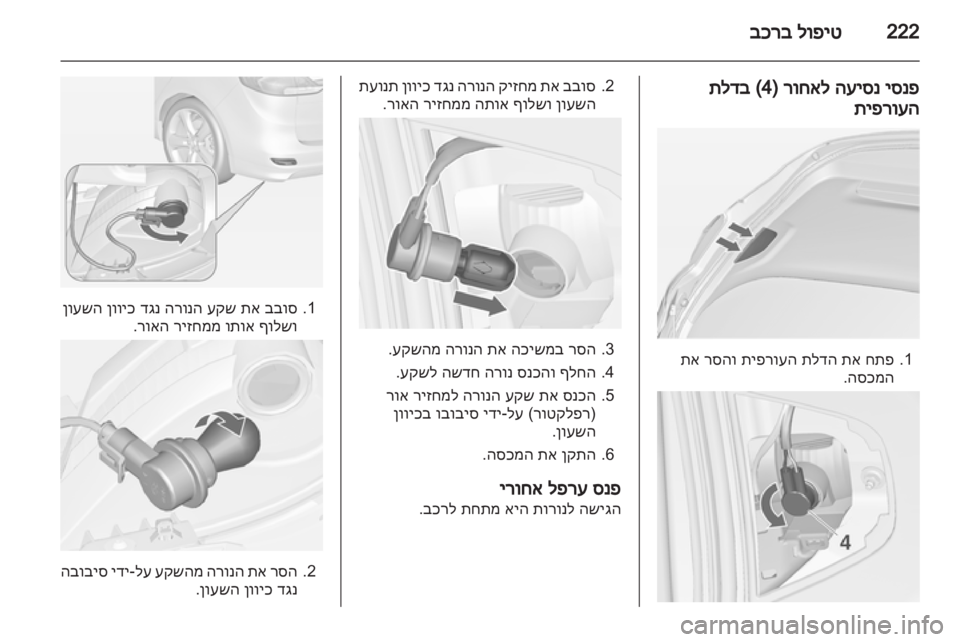 222 טיפול ברכב

פנסי נסיעה לאחור (4) בדלת העורפית

1. פתח את הדלת העורפית והסר את המכסה.

4

2. סובב את מחזיק הנורה נגד כיוון תנועת השעון ושלוף אותה ממחזיר האור.

3. הסר במשיכה את הנורה מהשקע.
4. החלף והכנס נורה חדשה לשקע.
5. הכנס את שקע הנורה למחזיר אור (רפלקטור) על-ידי סיבובו בכיוון השעון.
6. התקן את המכסה.

פנס ערפל אחורי
הגישה לנורות היא מתחת לרכב.

1. סובב את שקע הנורה נגד כיוון השעון ושלוף אותו ממחזיר האור.

2. הסר את הנורה מהשקע על-ידי סיבובה נגד כיוון השעון.

carmanualsonline.info