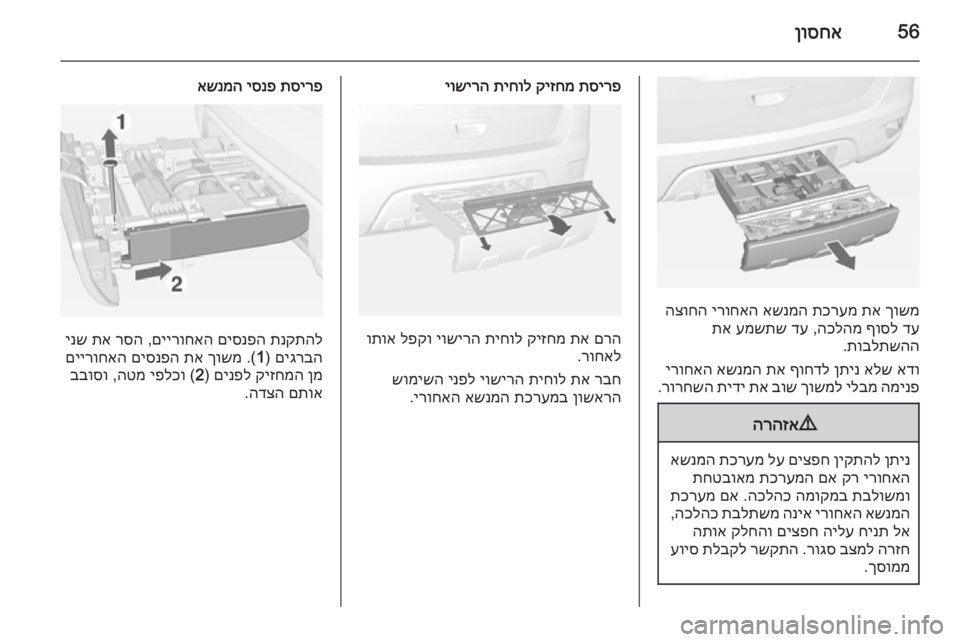 56 אחסון

משוך את מערכת המנשא האחורי החוצה עד לסוף מהלכה, עד שתשמע את ההשתלבות.

ודא שלא ניתן לדחוף את המנשא האחורי פנימה מבלי למשוך שוב את ידית השחרור.

⚠אזהרה

ניתן להתקין חפצים על מערכת המנשא האחורי רק אם המערכת מאובטחת ומשולבת במקומה כהלכה. אם מערכת המנשא האחורי אינה משתלבת כהלכה, אל תניח עליה חפצים והחלק אותה חזרה למצב סגור. התקשר לקבלת סיוע ממוסך.

פריסת מחזיק לוחית הרישוי

הרם את מחזיק לוחית הרישוי וקפל אותו לאחור.

חבר את לוחית הרישוי לפני השימוש הראשון במערכת המנשא האחורי.

פריסת פנסי המנשא

1

2

להתקנת הפנסים האחוריים, הסר את שני הברגים (1). משוך את הפנסים האחוריים מן המחזיק לפנים (2) וכלפי מטה, וסובב אותם הצדה.

carmanualsonline.info