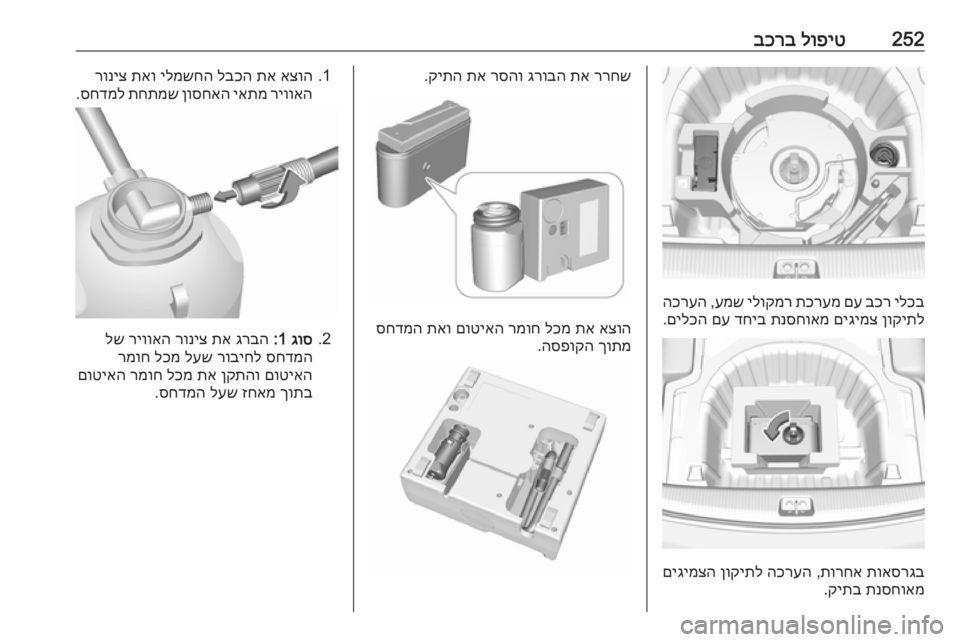 252 טיפול ברכב

בכלי רכב עם מערכת רמקולי שמע, הערכה לתיקון צמיגים מאוחסנת ביחד עם הכלים.

בגרסאות אחרות, הערכה לתיקון הצמיגים מאוחסנת בתיק.

שחרר את הבורג והסר את התיק.

הוצא את מכל חומר האיטום ואת המדחס מתוך הקופסה.

1. הוצא את הכבל החשמלי ואת צינור האוויר מתאי האחסון שמתחת למדחס.

2. סוג 1: הברג את צינור האוויר של המדחס לחיבור שעל מכל חומר האיטום והתקן את מכל חומר האיטום בתוך מאחז שעל המדחס.

carmanualsonline.info