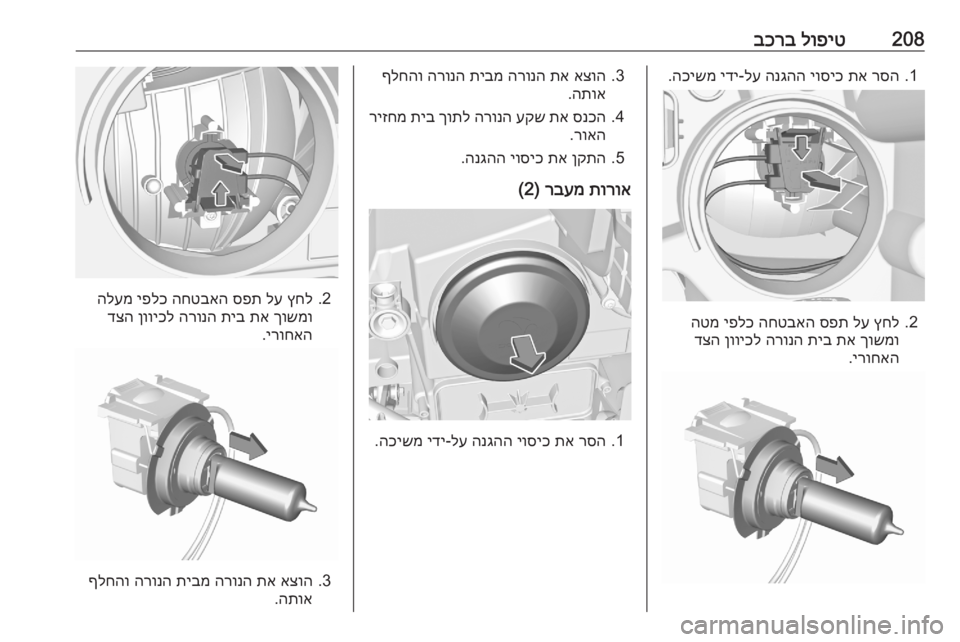 208 טיפול ברכב

1. הסר את כיסוי ההגנה על-ידי משיכה.

2. לחץ על תפס האבטחה כלפי מטה ומשוך את בית הנורה לכיוון הצד האחורי.

3. הוצא את הנורה מבית הנורה והחלף אותה.

4. הכנס את שקע הנורה לתוך בית מחזיר האור.

5. התקן את כיסוי ההגנה.

אורות מעבר (2)

1. הסר את כיסוי ההגנה על-ידי משיכה.

2. לחץ על תפס האבטחה כלפי מעלה ומשוך את בית הנורה לכיוון הצד האחורי.

3. הוצא את הנורה מבית הנורה והחלף אותה.

carmanualsonline.info