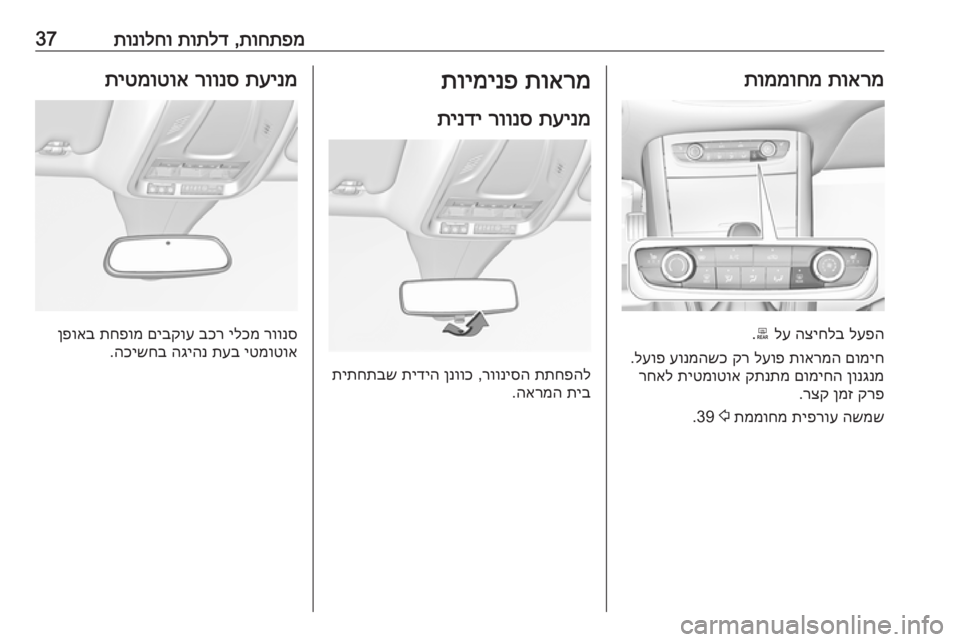 מפתחות, דלתות וחלונות 37

מראות מחוממות

הפעל בלחיצה על REAR.

חימום המראות פועל רק כשהמנוע פועל. מנגנון החימום מתנתק אוטומטית לאחר פרק זמן קצר.

שמשה עורפית מחוממת 39.

מראות פנימיות

מניעת סנוור ידנית

להפחתת הסינוור, כוונן הידית שבתחתית בית המראה.

מניעת סנוור אוטומטית

סנוור מכלי רכב עוקבים מופחת באופן אוטומטי בעת נהיגה בחשיכה.

carmanualsonline.info