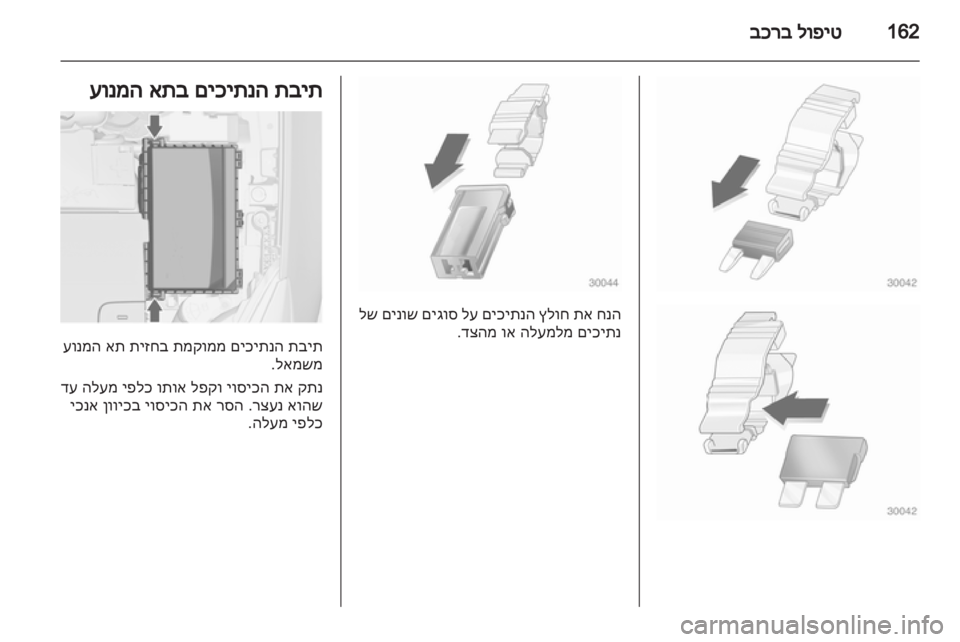 162 טיפול ברכב

30042

30042

30044

הנח את חולץ הנתיכים על סוגים שונים של נתיכים מלמעלה או מהצד.

תיבת הנתיכים בתא המנוע

תיבת הנתיכים ממוקמת בחזית תא המנוע משמאל.

נתק את הכיסוי וקפל אותו כלפי מעלה עד שהוא נעצר. הסר את הכיסוי בכיוון אנכי כלפי מעלה.

carmanualsonline.info