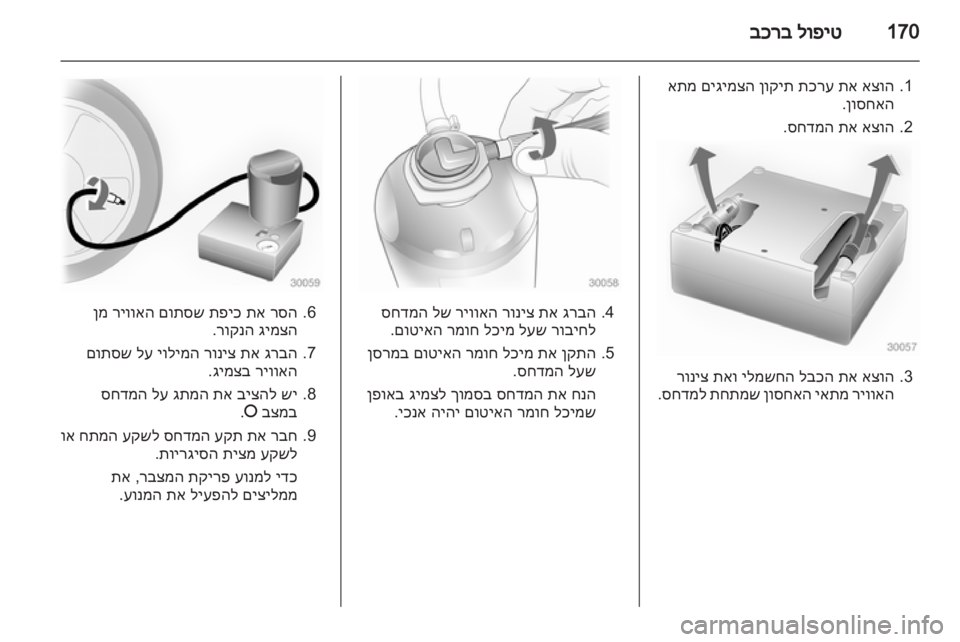 170 טיפול ברכב

1. הוצא את ערכת תיקון הצמיגים מתא האחסון.

2. הוצא את המדחס.

30057

3. הוצא את הכבל החשמלי ואת צינור האוויר מתאי האחסון שמתחת למדחס.

30058

4. הברג את צינור האוויר של המדחס לחיבור שעל מיכל חומר האיטום.

5. התקן את מיכל חומר האיטום במרסן שעל המדחס.

הנח את המדחס בסמוך לצמיג באופן שמיכל חומר האיטום יהיה אנכי.

30059

6. הסר את כיפת שסתום האוויר מן הצמיג הנקור.

7. הברג את צינור המילוי על שסתום האוויר בצמיג.

8. יש להציב את המתג על המדחס במצב O.

9. חבר את תקע המדחס לשקע המתח או לשקע מצית הסיגריות.

כדי למנוע פריקת המצבר, את ממליצים להפעיל את המנוע.

carmanualsonline.info