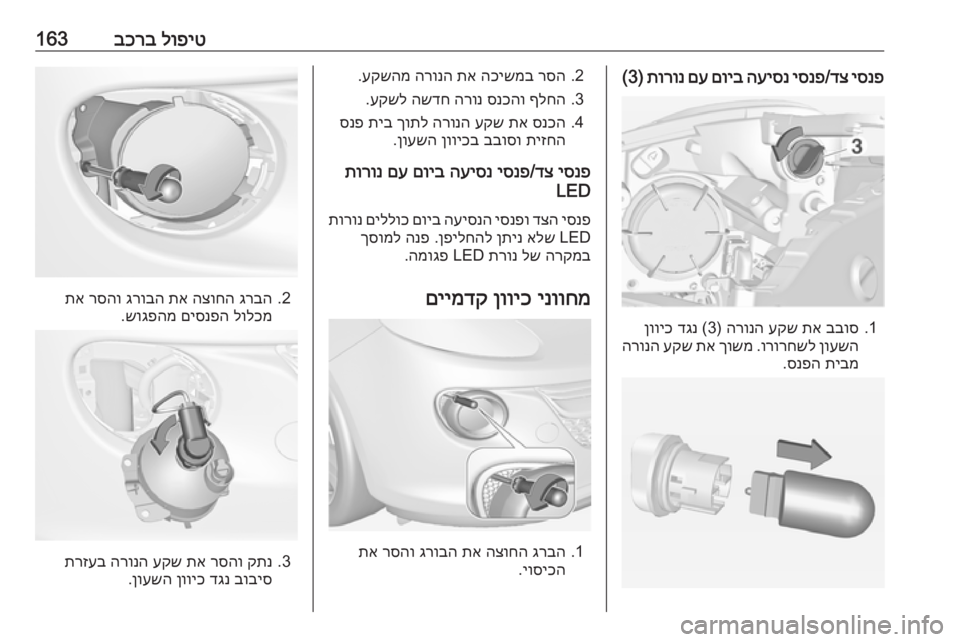 טיפול ברכב 163

פנסי צד/פנסי נסיעה ביום עם נורות (3)

3

1. סובב את שקע הנורה (3) נגד כיוון השעון לשחרורו. משוך את שקע הנורה מבית הפנס.

2. הסר במשיכה את הנורה מהשקע.

3. החלף והכנס נורה חדשה לשקע.

4. הכנס את שקע הנורה לתוך בית פנס החזית וסובב בכיוון השעון.

פנסי צד/פנסי נסיעה ביום עם נורות LED

פנסי הצד ופנסי הנסיעה ביום כוללים נורות LED שלא ניתן להחליפן. פנה למוסך במקרה של נורת LED פגומה.

מחווני כיוון קדמיים

1. הברג החוצה את הבורג והסר את הכיסוי.

2. הברג החוצה את הבורג והסר את מכלול הפנסים מהפגוש.

3. נתק והסר את שקע הנורה בעזרת סיבוב נגד כיוון השעון.

carmanualsonline.info