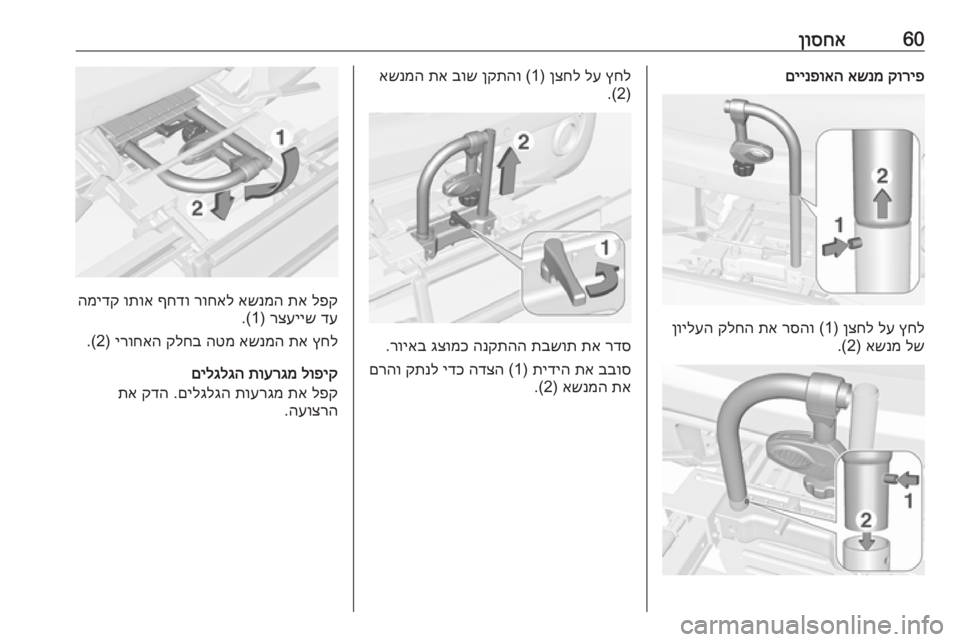 60 אחסון

פירוק מנשא האופניים

2
1

לחץ על לחצן (1) והסר את החלק העליון של מנשא (2).

1
2

לחץ על לחצן (1) והתקן שוב את המנשא (2).

2
1

סדר את תושבת ההתקנה כמוצג באיור.

סובב את הידית (1) הצדה כדי לנתק והרם את המנשא (2).

1
2

קפל את המנשא לאחור ודחף אותו קדימה עד שייעצר (1).

לחץ את המנשא מטה בחלק האחורי (2).

קיפול מגרעות הגלגלים

קפל את מגרעות הגלגלים. הדק את הרצועה.

carmanualsonline.info