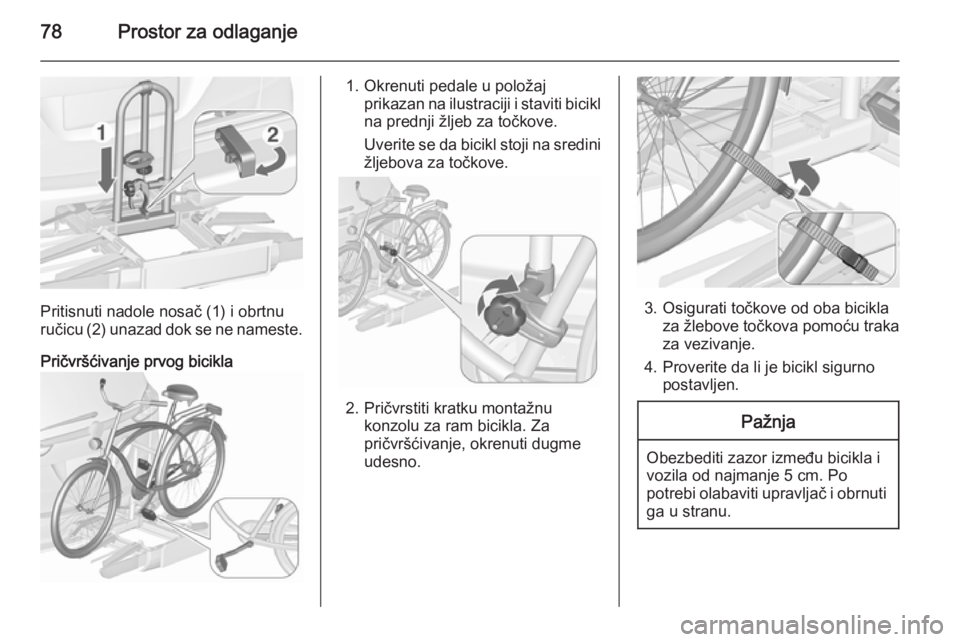 78 Prostor za odlaganje

1

2

Pritisnuti nadole nosač (1) i obrtnu ručicu (2) unazad dok se ne nameste.

Pričvršćivanje prvog bicikla

1. Okrenuti pedale u položaj prikazan na ilustraciji i staviti bicikl na prednji žljeb za točkove.

Uverite se da bicikl stoji na sredini žljebova za točkove.

2. Pričvrstiti kratku montažnu konzolu za ram bicikla. Za pričvršćivanje, okrenuti dugme udesno.

3. Osigurati točkove od oba bicikla za žlebove točkova pomoću traka za vezivanje.

4. Proverite da li je bicikl sigurno postavljen.

Pažnja

Obezbediti zazor između bicikla i vozila od najmanje 5 cm. Po potrebi olabaviti upravljač i obrnuti ga u stranu.

carmanualsonline.info