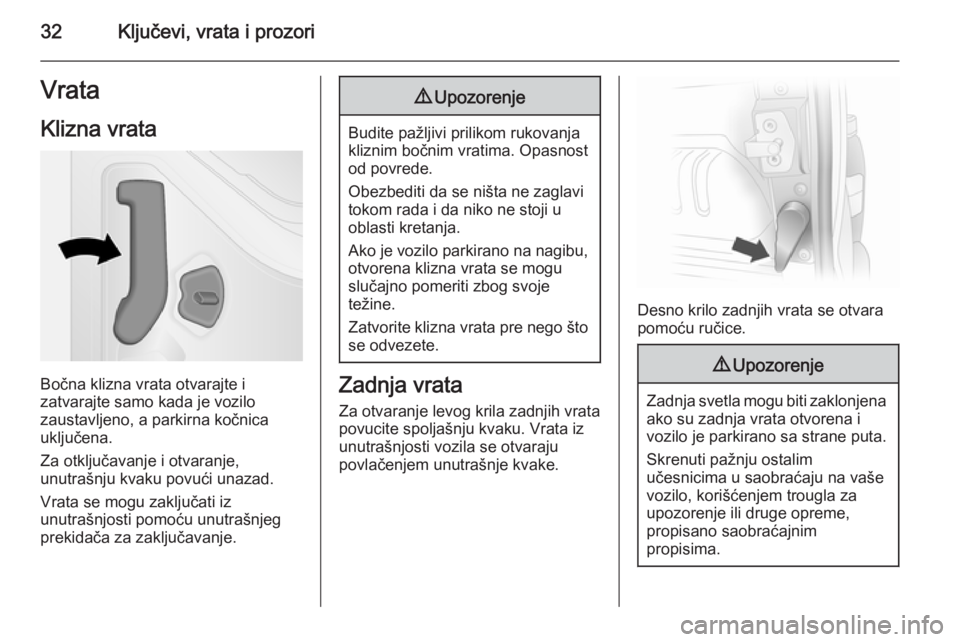 32 Ključevi, vrata i prozori

Vrata

Klizna vrata

Bočna klizna vrata otvarajte i zatvarajte samo kada je vozilo zaustavljeno, a parkirna kočnica uključena.

Za otključavanje i otvaranje, unutrašnju kvaku povući unazad.

Vrata se mogu zaključati iz unutrašnjosti pomoću unutrašnjeg prekidača za zaključavanje.

⚠ Upozorenje

Budite pažljivi prilikom rukovanja kliznim bočnim vratima. Opasnost od povrede.

Obezbediti da se ništa ne zaglavi tokom rada i da niko ne stoji u oblasti kretanja.

Ako je vozilo parkirano na nagibu, otvorena klizna vrata se mogu slučajno pomeriti zbog svoje težine.

Zatvorite klizna vrata pre nego što se odvezete.

Zadnja vrata

Za otvaranje levog krila zadnjih vrata povucite spoljašnju kvaku. Vrata iz unutrašnjosti vozila se otvaraju povlačenjem unutrašnje kvake.

Desno krilo zadnjih vrata se otvara pomoću ručice.

⚠ Upozorenje

Zadnja svetla mogu biti zaklonjena ako su zadnja vrata otvorena i vozilo je parkirano sa strane puta.

Skrenuti pažnju ostalim učesnicima u saobraćaju na vaše vozilo, korišćenjem trougla za upozorenje ili druge opreme, propisano saobraćajnim propisima.

carmanualsonline.info