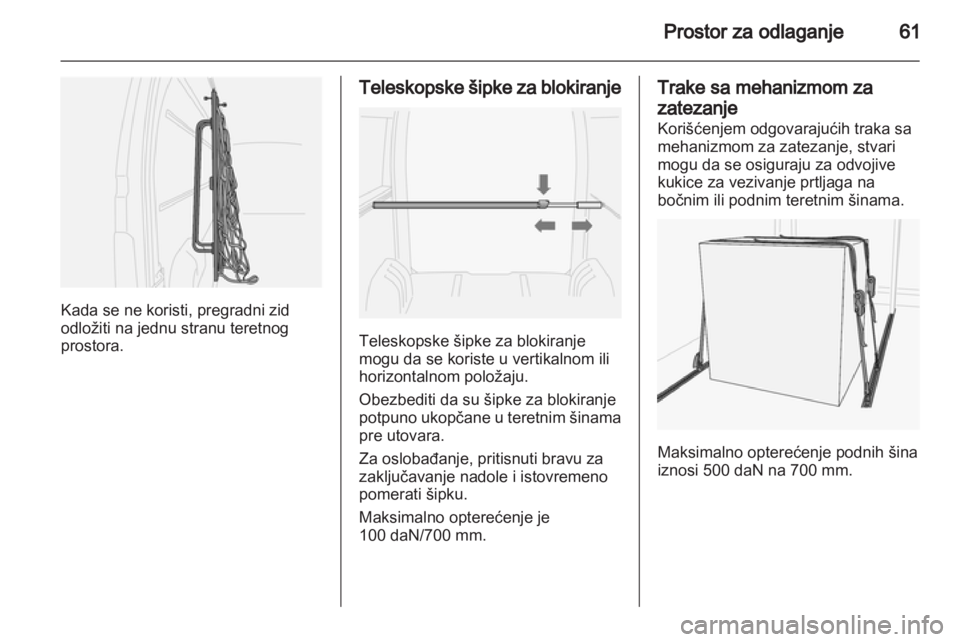 Prostor za odlaganje 61

Kada se ne koristi, pregradni zid odložiti na jednu stranu teretnog prostora.

Teleskopske šipke za blokiranje

Teleskopske šipke za blokiranje mogu da se koriste u vertikalnom ili horizontalnom položaju.

Obezbediti da su šipke za blokiranje potpuno ukopčane u teretnim šinama pre utovara.

Za oslobađanje, pritisnuti bravu za zaključavanje nadole i istovremeno pomerati šipku.

Maksimalno opterećenje je 100 daN/700 mm.

Trake sa mehanizmom za zatezanje

Korišćenjem odgovarajućih traka sa mehanizmom za zatezanje, stvari mogu da se osiguraju za odvojive kukice za vezivanje prtljaga na bočnim ili podnim teretnim šinama.

Maksimalno opterećenje podnih šina iznosi 500 daN na 700 mm.

carmanualsonline.info