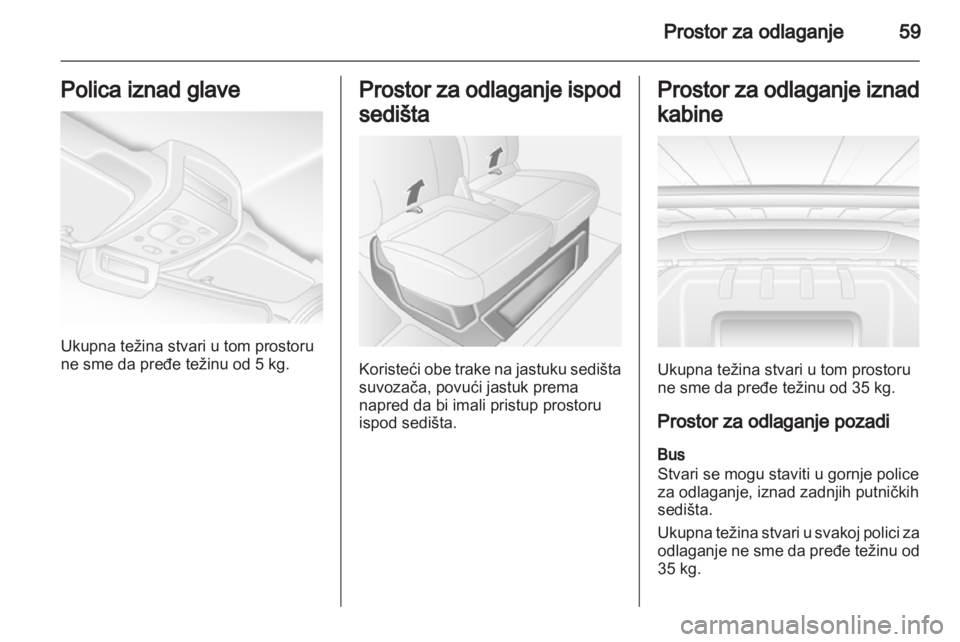 Prostor za odlaganje 59

Polica iznad glave

Ukupna težina stvari u tom prostoru ne sme da pređe težinu od 5 kg.

Prostor za odlaganje ispod sedišta

Koristeći obe trake na jastuku sedišta suvozača, povući jastuk prema napred da bi imali pristup prostoru ispod sedišta.

Prostor za odlaganje iznad kabine

Ukupna težina stvari u tom prostoru ne sme da pređe težinu od 35 kg.

Prostor za odlaganje pozadi

Bus
Stvari se mogu staviti u gornje police za odlaganje, iznad zadnjih putničkih sedišta.

Ukupna težina stvari u svakoj polici za odlaganje ne sme da pređe težinu od 35 kg.

carmanualsonline.info