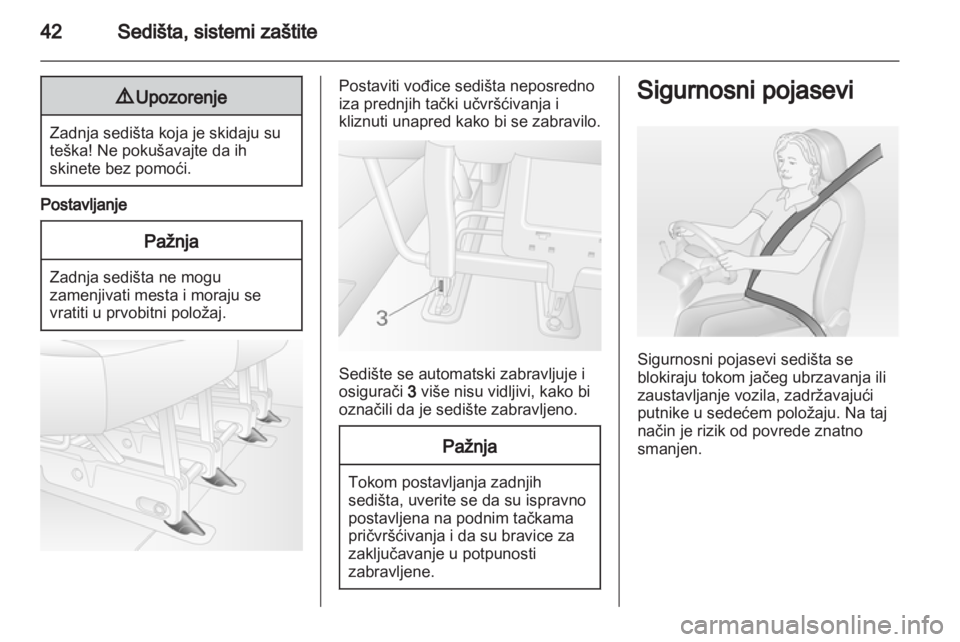 42 Sedišta, sistemi zaštite

⚠ Upozorenje

Zadnja sedišta koja je skidaju su teška! Ne pokušavajte da ih skinete bez pomoći.

Postavljanje

Pažnja

Zadnja sedišta ne mogu zamenjivati mesta i moraju se vratiti u prvobitni položaj.

Postaviti vođice sedišta neposredno iza prednjih tački učvršćivanja i kliznuti unapred kako bi se zabravilo.

3

Sedište se automatski zabravljuje i osigurači 3 više nisu vidljivi, kako bi označili da je sedište zabravljeno.

Pažnja

Tokom postavljanja zadnjih sedišta, uverite se da su ispravno postavljena na podnim tačkama pričvršćivanja i da su bravice za zaključavanje u potpunosti zabravljene.

Sigurnosni pojasevi

Sigurnosni pojasevi sedišta se blokiraju tokom jačeg ubrzavanja ili zaustavljanje vozila, zadržavajući putnike u sedećem položaju. Na taj način je rizik od povrede znatno smanjen.

carmanualsonline.info