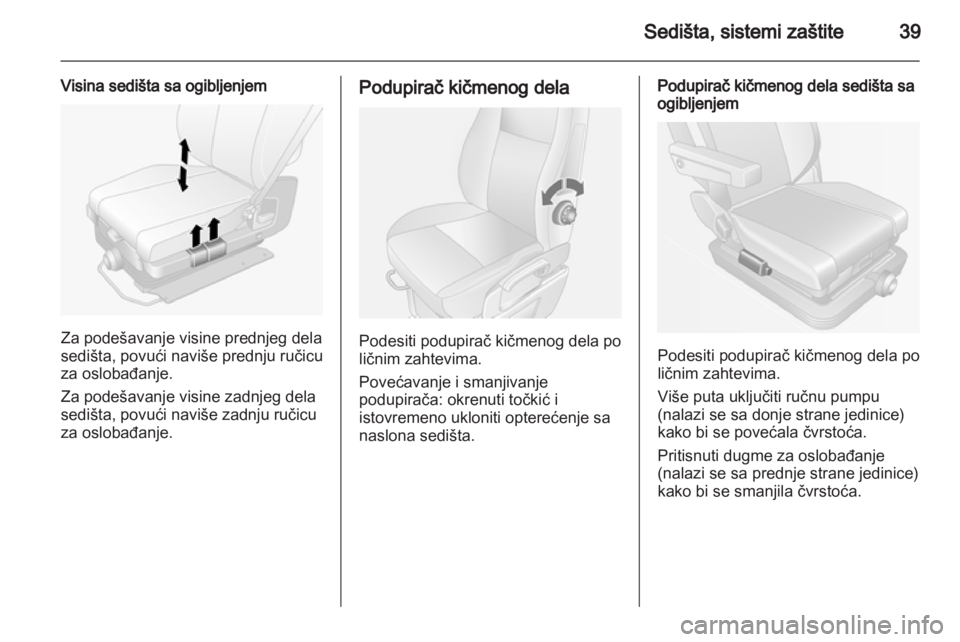 Sedišta, sistemi zaštite 39

Visina sedišta sa ogibljenjem

Za podešavanje visine prednjeg dela sedišta, povući naviše prednju ručicu za oslobađanje.

Za podešavanje visine zadnjeg dela sedišta, povući naviše zadnju ručicu za oslobađanje.

Podupirač kičmenog dela

Podesiti podupirač kičmenog dela po ličnim zahtevima.

Povećavanje i smanjivanje podupirača: okrenuti točkić i istovremeno ukloniti opterećenje sa naslona sedišta.

Podupirač kičmenog dela sedišta sa ogibljenjem

Podesiti podupirač kičmenog dela po ličnim zahtevima.

Više puta uključiti ručnu pumpu (nalazi se sa donje strane jedinice) kako bi se povećala čvrstoća.

Pritisnuti dugme za oslobađanje (nalazi se sa prednje strane jedinice) kako bi se smanjila čvrstoća.

carmanualsonline.info