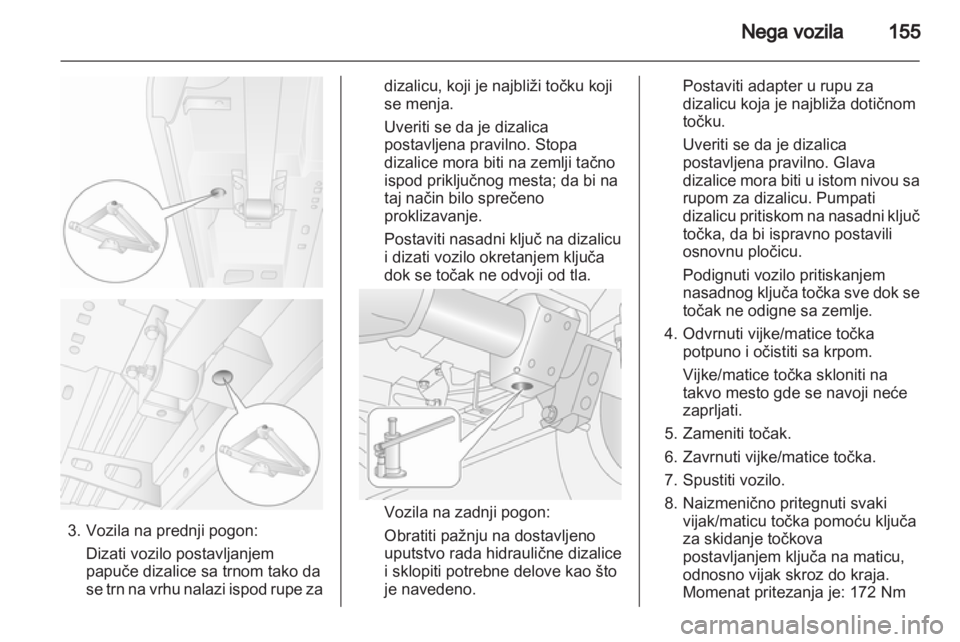 Nega vozila 155

3. Vozila na prednji pogon:

Dizati vozilo postavljanjem papuče dizalice sa trnom tako da se trn na vrhu nalazi ispod rupe za dizalicu, koji je najbliži točku koji se menja.

Uveriti se da je dizalica postavljena pravilno. Stopa dizalice mora biti na zemlji tačno ispod priključnog mesta; da bi na taj način bilo sprečeno proklizavanje.

Postaviti nasadni ključ na dizalicu i dizati vozilo okretanjem ključa dok se točak ne odvoji od tla.

Vozila na zadnji pogon:

Obratiti pažnju na dostavljeno uputstvo rada hidraulične dizalice i sklopiti potrebne delove kao što je navedeno.

Postaviti adapter u rupu za dizalicu koja je najbliža dotičnom točku.

Uveriti se da je dizalica postavljena pravilno. Glava dizalice mora biti u istom nivou sa rupom za dizalicu. Pumpati dizalicu pritiskom na nasadni ključ točka, da bi ispravno postavili osnovnu pločicu.

Podignuti vozilo pritiskanjem nasadnog ključa točka sve dok se točak ne odigne sa zemlje.

4. Odvrnuti vijke/matice točka potpuno i očistiti sa krpom.

Vijke/matice točka skloniti na takvo mesto gde se navoji neće zaprljati.

5. Zameniti točak.

6. Zavrnuti vijke/matice točka.

7. Spustiti vozilo.

8. Naizmenično pritegnuti svaki vijak/maticu točka pomoću ključa za skidanje točkova postavljanjem ključa na maticu, odnosno vijak skroz do kraja. Momenat pritezanja je: 172 Nm

carmanualsonline.info