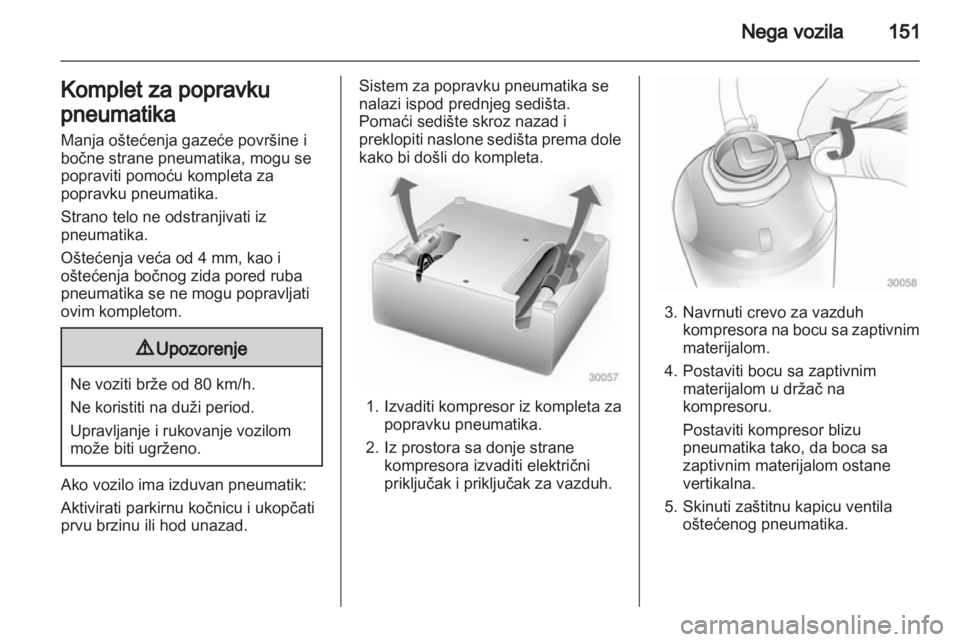 Nega vozila 151

Komplet za popravku pneumatika

Manja oštećenja gazeće površine i bočne strane pneumatika, mogu se popraviti pomoću kompleta za popravku pneumatika.

Strano telo ne odstranjivati iz pneumatika.

Oštećenja veća od 4 mm, kao i oštećenja bočnog zida pored ruba pneumatika se ne mogu popravljati ovim kompletom.

⚠ Upozorenje

Ne voziti brže od 80 km/h.

Ne koristiti na duži period.

Upravljanje i rukovanje vozilom može biti ugrženo.

Ako vozilo ima izduvan pneumatik:

Aktivirati parkirnu kočnicu i ukopčati prvu brzinu ili hod unazad.

Sistem za popravku pneumatika se nalazi ispod prednjeg sedišta. Pomaći sedište skroz nazad i preklopiti naslone sedišta prema dole kako bi došli do kompleta.

30057

1. Izvaditi kompresor iz kompleta za popravku pneumatika.

2. Iz prostora sa donje strane kompresora izvaditi električni priključak i priključak za vazduh.

30058

3. Navrnuti crevo za vazduh kompresora na bocu sa zaptivnim materijalom.

4. Postaviti bocu sa zaptivnim materijalom u držač na kompresoru.

Postaviti kompresor blizu pneumatika tako, da boca sa zaptivnim materijalom ostane vertikalna.

5. Skinuti zaštitnu kapicu ventila oštećenog pneumatika.

carmanualsonline.info