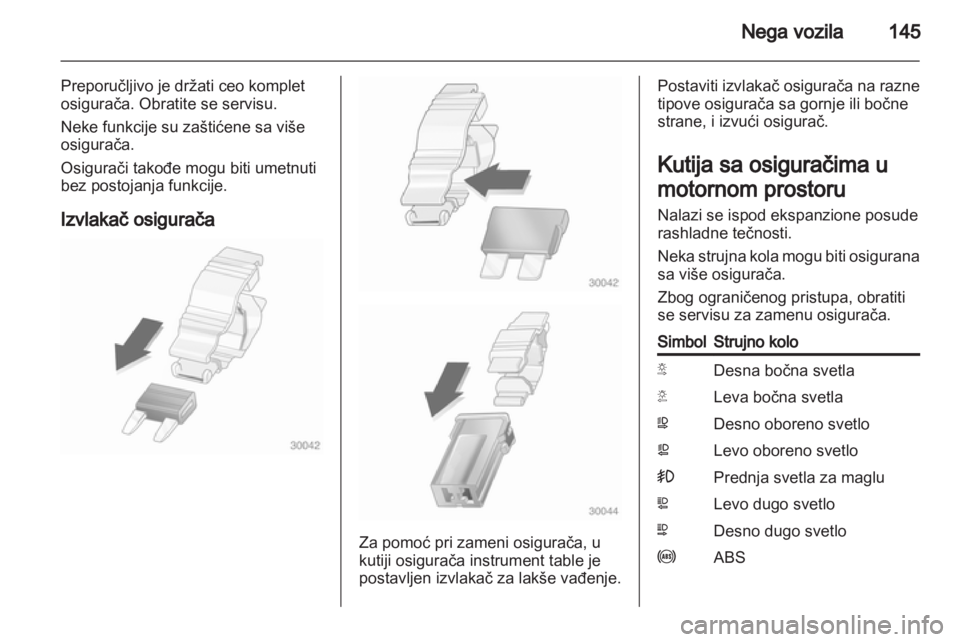 Nega vozila 145

Preporučljivo je držati ceo komplet osigurača. Obratite se servisu.

Neke funkcije su zaštićene sa više osigurača.

Osigurači takođe mogu biti umetnuti bez postojanja funkcije.

Izvlakač osigurača

30042

30042

30044

Za pomoć pri zameni osigurača, u kutiji osigurača instrument table je postavljen izvlakač za lakše vađenje.

Postaviti izvlakač osigurača na razne tipove osigurača sa gornje ili bočne strane, i izvući osigurač.

Kutija sa osiguračima u motornom prostoru

Nalazi se ispod ekspanzione posude rashladne tečnosti.

Neka strujna kola mogu biti osigurana sa više osigurača.

Zbog ograničenog pristupa, obratiti se servisu za zamenu osigurača.

| Simbol | Strujno kolo |
|---|---|
| | Desna bočna svetla |
| | Leva bočna svetla |
| | Desno oboreno svetlo |
| | Levo oboreno svetlo |
| | Prednja svetla za maglu |
| | Levo dugo svetlo |
| | Desno dugo svetlo |
| | ABS |

carmanualsonline.info