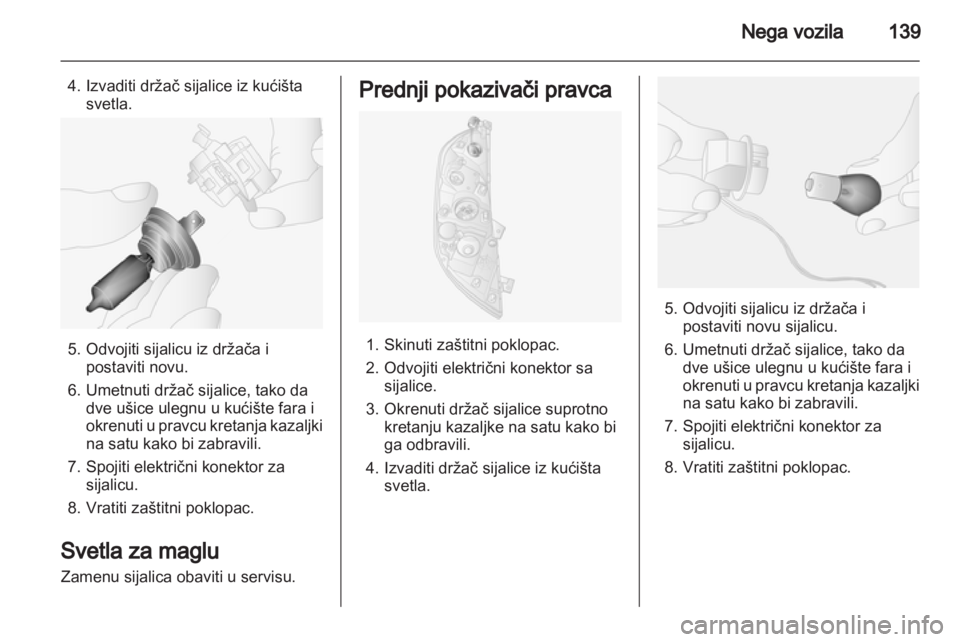 Nega vozila 139

4. Izvaditi držač sijalice iz kućišta svetla.

5. Odvojiti sijalicu iz držača i postaviti novu.

6. Umetnuti držač sijalice, tako da dve ušice ulegnu u kućište fara i okrenuti u pravcu kretanja kazaljki na satu kako bi zabravili.

7. Spojiti električni konektor za sijalicu.

8. Vratiti zaštitni poklopac.

Svetla za maglu

Zamenu sijalica obaviti u servisu.

Prednji pokazivači pravca

1. Skinuti zaštitni poklopac.

2. Odvojiti električni konektor sa sijalice.

3. Okrenuti držač sijalice suprotno kretanju kazaljke na satu kako bi ga odbravili.

4. Izvaditi držač sijalice iz kućišta svetla.

5. Odvojiti sijalicu iz držača i postaviti novu sijalicu.

6. Umetnuti držač sijalice, tako da dve ušice ulegnu u kućište fara i okrenuti u pravcu kretanja kazaljki na satu kako bi zabravili.

7. Spojiti električni konektor za sijalicu.

8. Vratiti zaštitni poklopac.

carmanualsonline.info