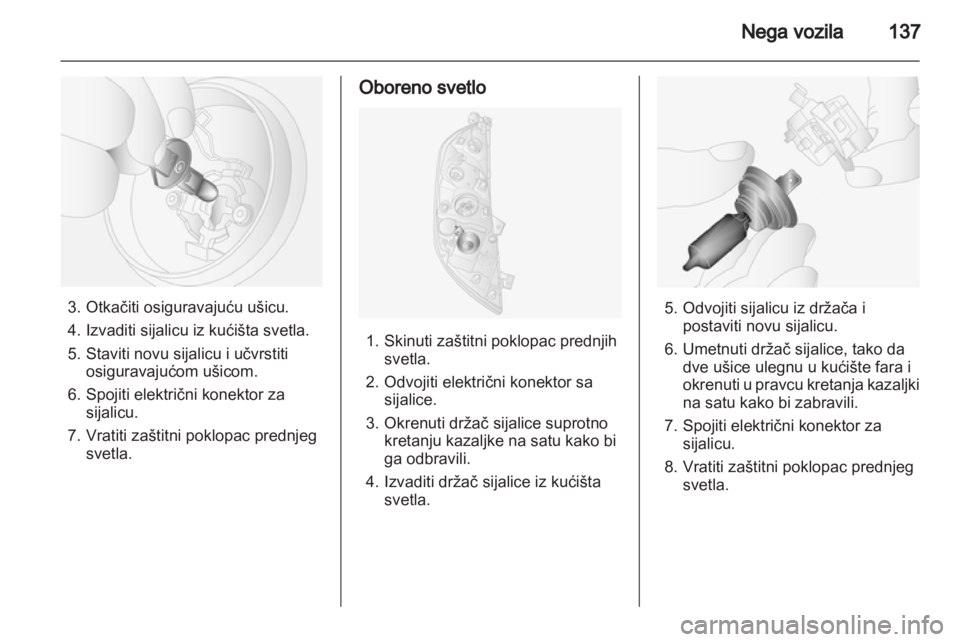 Nega vozila 137

3. Otkačiti osiguravajuću ušicu.

4. Izvaditi sijalicu iz kućišta svetla.

5. Staviti novu sijalicu i učvrstiti osiguravajućom ušicom.

6. Spojiti električni konektor za sijalicu.

7. Vratiti zaštitni poklopac prednjeg svetla.

Oboreno svetlo

1. Skinuti zaštitni poklopac prednjih svetla.

2. Odvojiti električni konektor sa sijalice.

3. Okrenuti držač sijalice suprotno kretanju kazaljke na satu kako bi ga odbravili.

4. Izvaditi držač sijalice iz kućišta svetla.

5. Odvojiti sijalicu iz držača i postaviti novu sijalicu.

6. Umetnuti držač sijalice, tako da dve ušice ulegnu u kućište fara i okrenuti u pravcu kretanja kazaljki na satu kako bi zabravili.

7. Spojiti električni konektor za sijalicu.

8. Vratiti zaštitni poklopac prednjeg svetla.

carmanualsonline.info