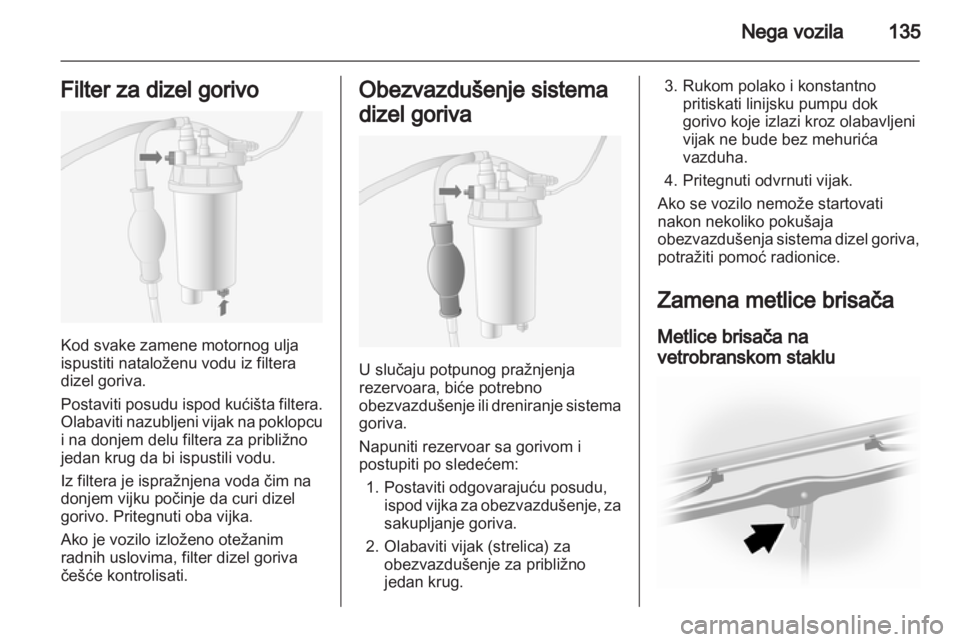 Nega vozila 135

Filter za dizel gorivo

Kod svake zamene motornog ulja ispustiti nataloženu vodu iz filtera dizel goriva.

Postaviti posudu ispod kućišta filtera. Olabaviti nazubljeni vijak na poklopcu i na donjem delu filtera za približno jedan krug da bi ispustili vodu.

Iz filtera je ispražnjena voda čim na donjem vijku počinje da curi dizel gorivo. Pritegnuti oba vijka.

Ako je vozilo izloženo otežanim radnih uslovima, filter dizel goriva češće kontrolisati.

Obezvazdušenje sistema dizel goriva

U slučaju potpunog pražnjenja rezervoara, biće potrebno obezvazdušenje ili dreniranje sistema goriva.

Napuniti rezervoar sa gorivom i postupiti po sledećem:

1. Postaviti odgovarajuću posudu, ispod vijka za obezvazdušenje, za sakupljanje goriva.
2. Olabaviti vijak (strelica) za obezvazdušenje za približno jedan krug.
3. Rukom polako i konstantno pritiskati linijsku pumpu dok gorivo koje izlazi kroz olabavljeni vijak ne bude bez mehurića vazduha.
4. Pritegnuti odvrnuti vijak.

Ako se vozilo nemože startovati nakon nekoliko pokušaja obezvazdušenja sistema dizel goriva, potražiti pomoć radionice.

Zamena metlice brisača

Metlice brisača na vetrobranskom staklu

carmanualsonline.info