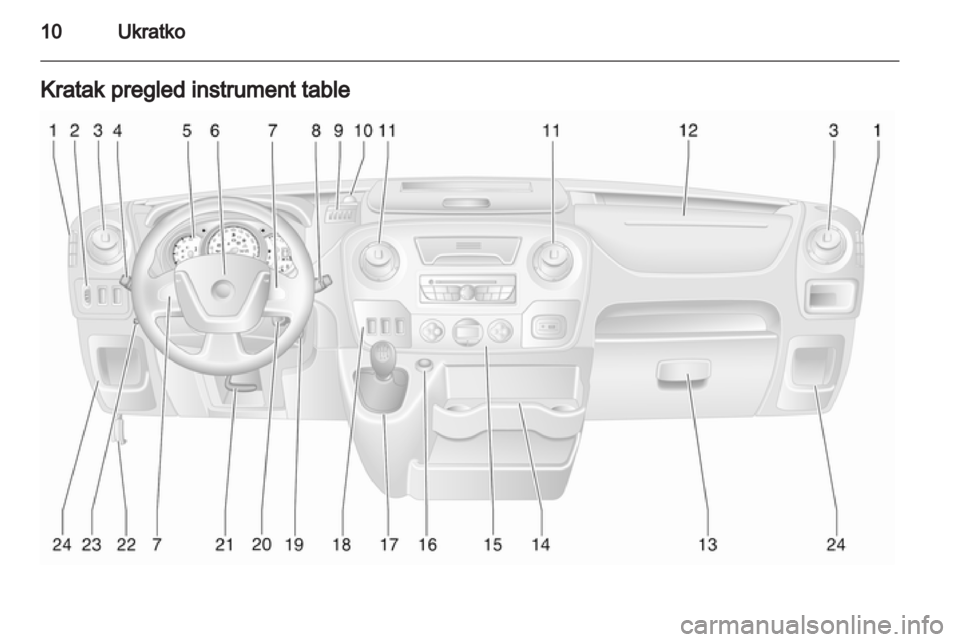 10 Ukratko

Kratak pregled instrument table

1 2 3 4 5 6 7 8 9 10 11 11 12 3 1

24 23 22 7 21 20 19 18 17 16 15 14 13 24

carmanualsonline.info