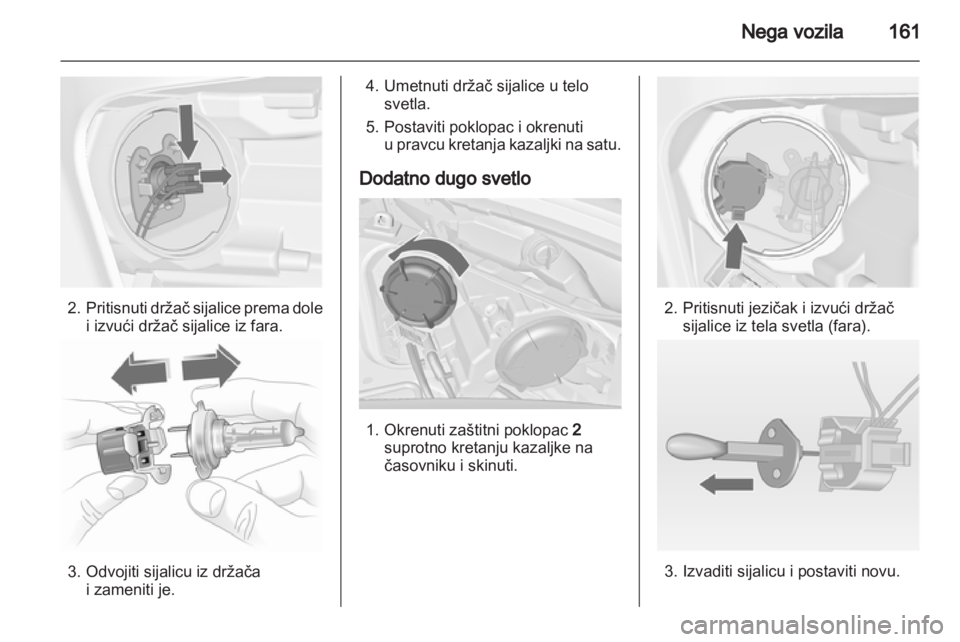 Nega vozila 161

2. Pritisnuti držač sijalice prema dole i izvući držač sijalice iz fara.

3. Odvojiti sijalicu iz držača i zameniti je.

4. Umetnuti držač sijalice u telo svetla.

5. Postaviti poklopac i okrenuti u pravcu kretanja kazaljki na satu.

Dodatno dugo svetlo

1. Okrenuti zaštitni poklopac 2 suprotno kretanju kazaljke na časovniku i skinuti.

2. Pritisnuti jezičak i izvući držač sijalice iz tela svetla (fara).

3. Izvaditi sijalicu i postaviti novu.

carmanualsonline.info