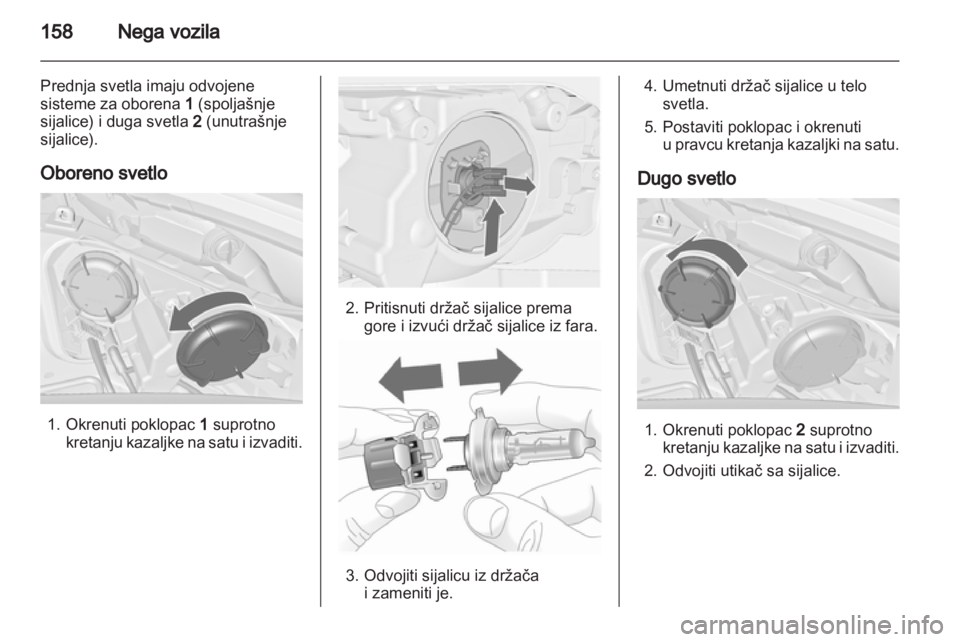 158 Nega vozila

Prednja svetla imaju odvojene sisteme za oborena 1 (spoljašnje sijalice) i duga svetla 2 (unutrašnje sijalice).

Oboreno svetlo

1. Okrenuti poklopac 1 suprotno kretanju kazaljke na satu i izvaditi.

2. Pritisnuti držač sijalice prema gore i izvući držač sijalice iz fara.

3. Odvojiti sijalicu iz držača i zameniti je.

4. Umetnuti držač sijalice u telo svetla.

5. Postaviti poklopac i okrenuti u pravcu kretanja kazaljki na satu.

Dugo svetlo

1. Okrenuti poklopac 2 suprotno kretanju kazaljke na satu i izvaditi.

2. Odvojiti utikač sa sijalice.

carmanualsonline.info