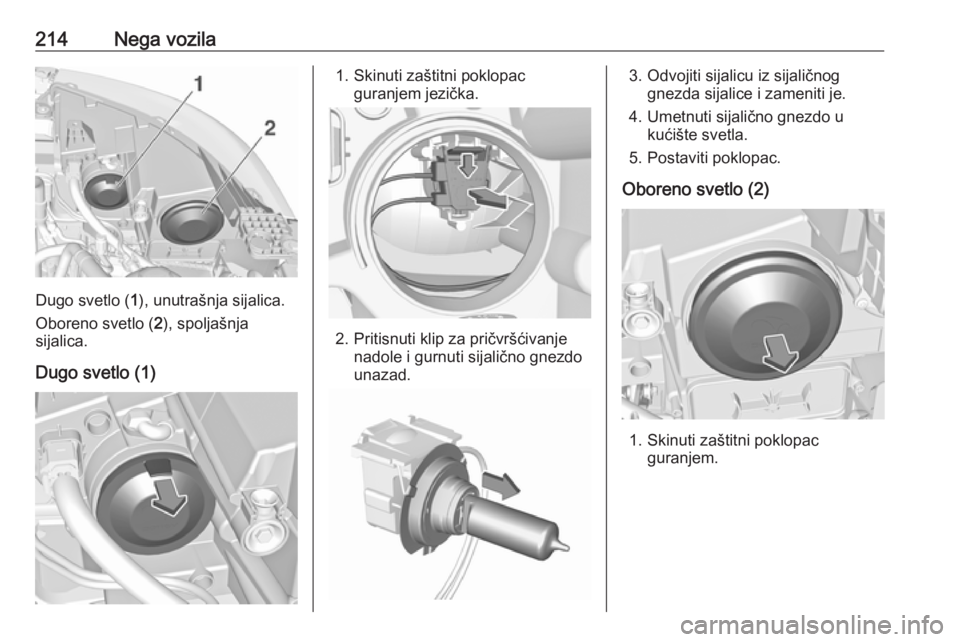 214 Nega vozila

1

2

Dugo svetlo (1), unutrašnja sijalica.

Oboreno svetlo (2), spoljašnja sijalica.

Dugo svetlo (1)

1. Skinuti zaštitni poklopac guranjem jezička.

2. Pritisnuti klip za pričvršćivanje nadole i gurnuti sijalično gnezdo unazad.

3. Odvojiti sijalicu iz sijaličnog gnezda sijalice i zameniti je.

4. Umetnuti sijalično gnezdo u kućište svetla.

5. Postaviti poklopac.

Oboreno svetlo (2)

1. Skinuti zaštitni poklopac guranjem.

carmanualsonline.info