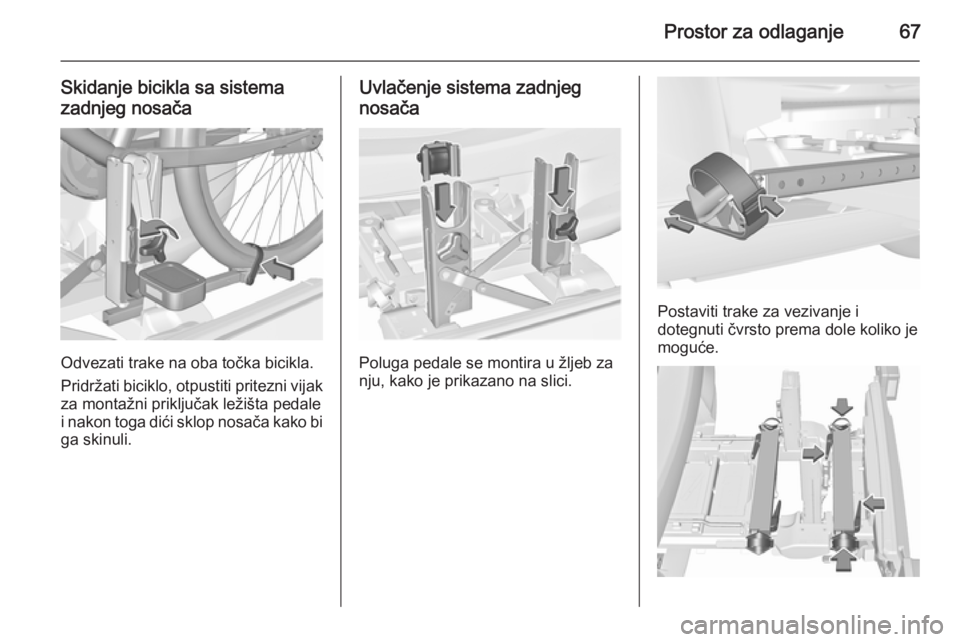 Prostor za odlaganje 67

Skidanje bicikla sa sistema zadnjeg nosača

Odvezati trake na oba točka bicikla.

Pridržati biciklo, otpustiti pritezni vijak za montažni priključak ležišta pedale i nakon toga dići sklop nosača kako bi ga skinuli.

Uvlačenje sistema zadnjeg nosača

Poluga pedale se montira u žljeb za nju, kako je prikazano na slici.

Postaviti trake za vezivanje i dotegnuti čvrsto prema dole koliko je moguće.

carmanualsonline.info