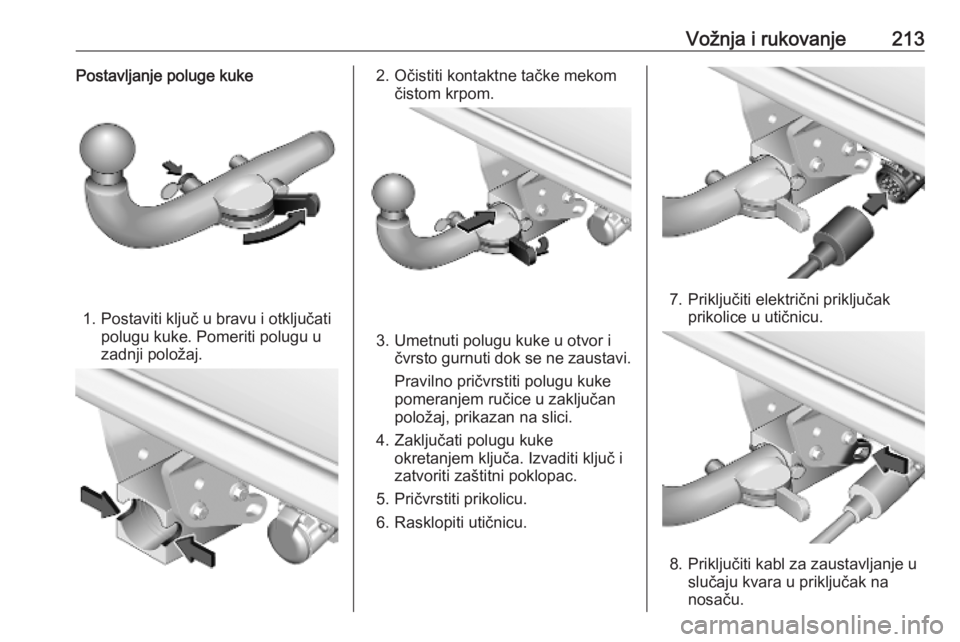 Vožnja i rukovanje 213

Postavljanje poluge kuke

1. Postaviti ključ u bravu i otključati polugu kuke. Pomeriti polugu u zadnji položaj.

2. Očistiti kontaktne tačke mekom čistom krpom.

3. Umetnuti polugu kuke u otvor i čvrsto gurnuti dok se ne zaustavi.

Pravilno pričvrstiti polugu kuke pomeranjem ručice u zaključan položaj, prikazan na slici.

4. Zaključati polugu kuke okretanjem ključa. Izvaditi ključ i zatvoriti zaštitni poklopac.

5. Pričvrstiti prikolicu.

6. Rasklopiti utičnicu.

7. Priključiti električni priključak prikolice u utičnicu.

8. Priključiti kabl za zaustavljanje u slučaju kvara u priključak na nosaču.

carmanualsonline.info