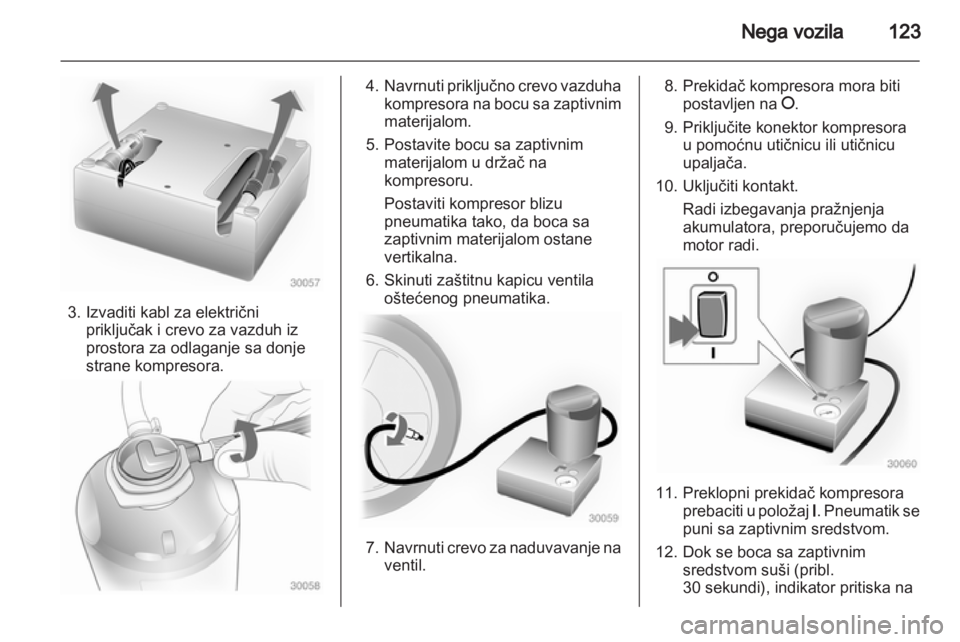 Nega vozila 123

30057

3. Izvaditi kabl za električni priključak i crevo za vazduh iz prostora za odlaganje sa donje strane kompresora.

30058

4. Navrnuti priključno crevo vazduha kompresora na bocu sa zaptivnim materijalom.

5. Postavite bocu sa zaptivnim materijalom u držač na kompresoru.

Postaviti kompresor blizu pneumatika tako, da boca sa zaptivnim materijalom ostane vertikalna.

6. Skinuti zaštitnu kapicu ventila oštećenog pneumatika.

30059

7. Navrnuti crevo za naduvavanje na ventil.

8. Prekidač kompresora mora biti postavljen na O.

9. Priključite konektor kompresora u pomoćnu utičnicu ili utičnicu upaljača.

10. Uključiti kontakt.

Radi izbegavanja pražnjenja akumulatora, preporučujemo da motor radi.

O

I

30060

11. Preklopni prekidač kompresora prebaciti u položaj I. Pneumatik se puni sa zaptivnim sredstvom.

12. Dok se boca sa zaptivnim sredstvom suši (pribl. 30 sekundi), indikator pritiska na

carmanualsonline.info