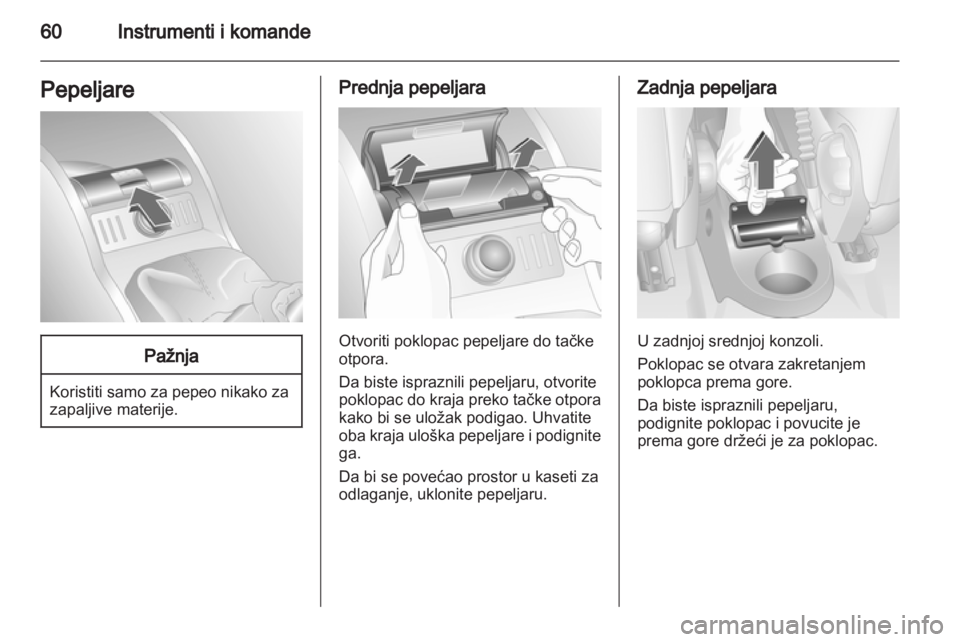 60 Instrumenti i komande

Pepeljare

Pažnja

Koristiti samo za pepeo nikako za zapaljive materije.

Prednja pepeljara

Otvoriti poklopac pepeljare do tačke otpora.

Da biste ispraznili pepeljaru, otvorite poklopac do kraja preko tačke otpora kako bi se uložak podigao. Uhvatite oba kraja uloška pepeljare i podignite ga.

Da bi se povećao prostor u kaseti za odlaganje, uklonite pepeljaru.

Zadnja pepeljara

U zadnjoj srednjoj konzoli.

Poklopac se otvara zakretanjem poklopca prema gore.

Da biste ispraznili pepeljaru, podignite poklopac i povucite je prema gore držeći je za poklopac.

carmanualsonline.info