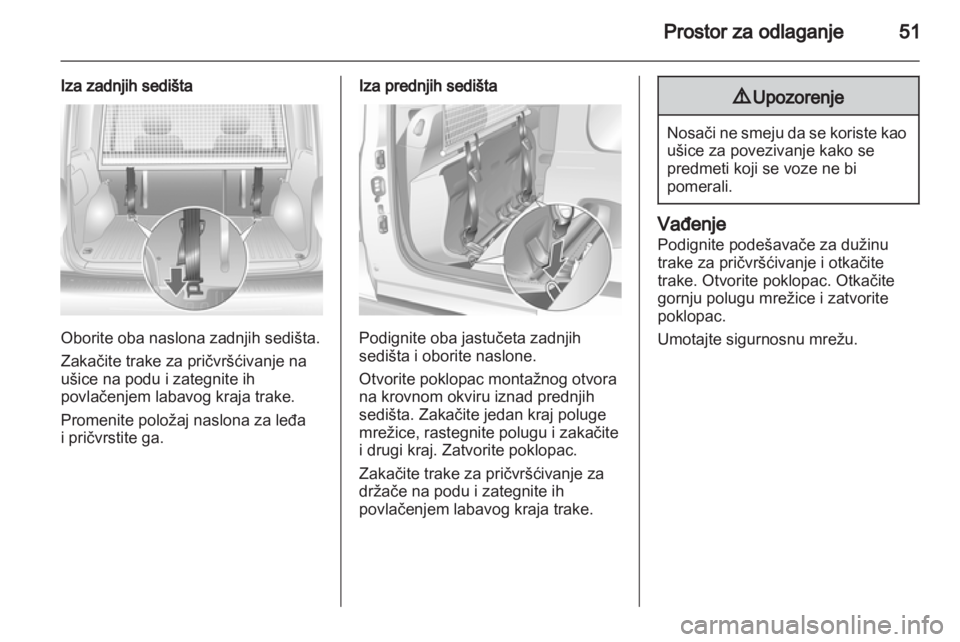 Prostor za odlaganje 51

Iza zadnjih sedišta

Oborite oba naslona zadnjih sedišta.

Zakačite trake za pričvršćivanje na ušice na podu i zategnite ih povlačenjem labavog kraja trake.

Promenite položaj naslona za leđa i pričvrstite ga.

Iza prednjih sedišta

Podignite oba jastučeta zadnjih sedišta i oborite naslone.

Otvorite poklopac montažnog otvora na krovnom okviru iznad prednjih sedišta. Zakačite jedan kraj poluge mrežice, rastegnite polugu i zakačite i drugi kraj. Zatvorite poklopac.

Zakačite trake za pričvršćivanje za držače na podu i zategnite ih povlačenjem labavog kraja trake.

⚠Upozorenje

Nosači ne smeju da se koriste kao ušice za povezivanje kako se predmeti koji se voze ne bi pomerali.

Vađenje
Podignite podešavače za dužinu trake za pričvršćivanje i otkačite trake. Otvorite poklopac. Otkačite gornju polugu mrežice i zatvorite poklopac.

Umotajte sigurnosnu mrežu.

carmanualsonline.info