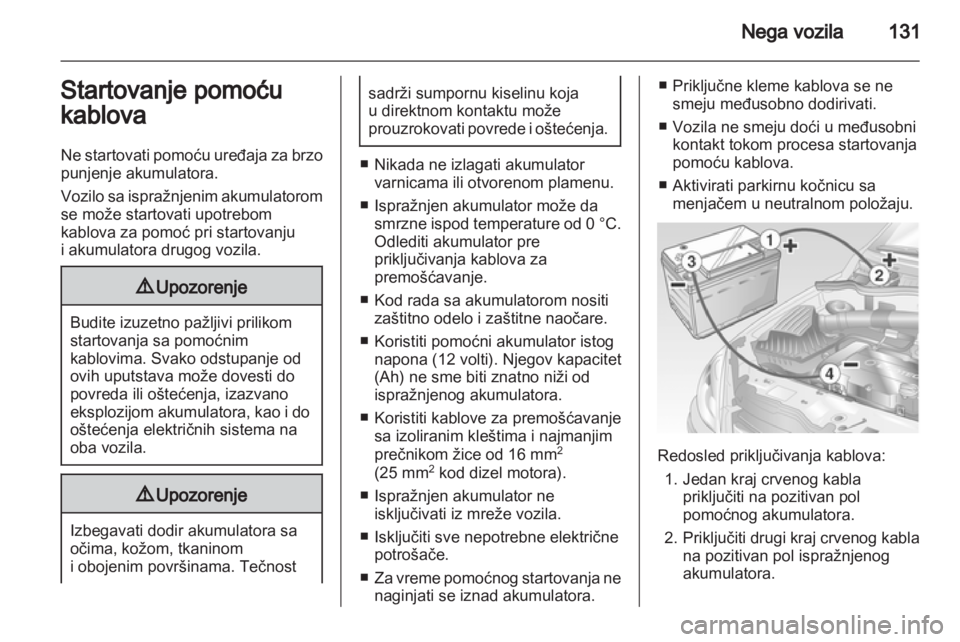 Nega vozila 131

Startovanje pomoću kablova

Ne startovati pomoću uređaja za brzo punjenje akumulatora.

Vozilo sa ispražnjenim akumulatorom se može startovati upotrebom kablova za pomoć pri startovanju i akumulatora drugog vozila.

⚠ Upozorenje

Budite izuzetno pažljivi prilikom startovanja sa pomoćnim kablovima. Svako odstupanje od ovih uputstava može dovesti do povreda ili oštećenja, izazvano eksplozijom akumulatora, kao i do oštećenja električnih sistema na oba vozila.

⚠ Upozorenje

Izbegavati dodir akumulatora sa očima, kožom, tkaninom i obojenim površinama. Tečnost sadrži sumpornu kiselinu koja u direktnom kontaktu može prouzrokovati povrede i oštećenja.

■ Nikada ne izlagati akumulator varnicama ili otvorenom plamenu.

■ Ispražnjen akumulator može da smrzne ispod temperature od 0 °C. Odlediti akumulator pre priključivanja kablova za premošćavanje.

■ Kod rada sa akumulatorom nositi zaštitno odelo i zaštitne naočare.

■ Koristiti pomoćni akumulator istog napona (12 volti). Njegov kapacitet (Ah) ne sme biti znatno niži od ispražnjenog akumulatora.

■ Koristiti kablove za premošćavanje sa izoliranim kleštima i najmanjim prečnikom žice od 16 mm$^2$ (25 mm$^2$ kod dizel motora).

■ Ispražnjen akumulator ne isključivati iz mreže vozila.

■ Isključiti sve nepotrebne električne potrošače.

■ Za vreme pomoćnog startovanja ne naginjati se iznad akumulatora.

■ Priključne kleme kablova se ne smeju međusobno dodirivati.

■ Vozila ne smeju doći u međusobni kontakt tokom procesa startovanja pomoću kablova.

■ Aktivirati parkirnu kočnicu sa menjačem u neutralnom položaju.

1 + 2 + 3 − 4 −

Redosled priključivanja kablova:
1. Jedan kraj crvenog kabla priključiti na pozitivan pol pomoćnog akumulatora.
2. Priključiti drugi kraj crvenog kabla na pozitivan pol ispražnjenog akumulatora.

carmanualsonline.info