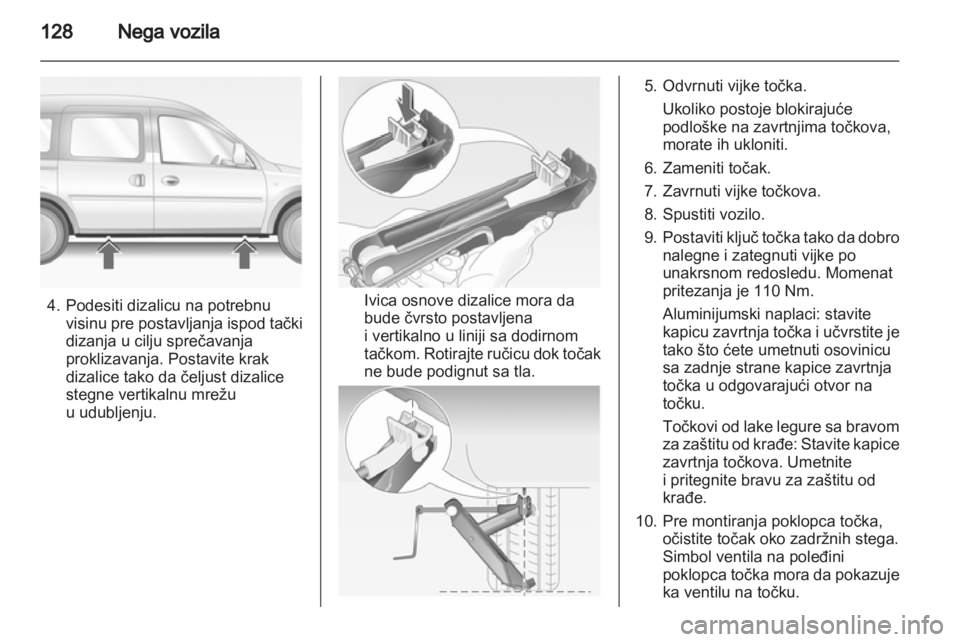 128 Nega vozila

4. Podesiti dizalicu na potrebnu visinu pre postavljanja ispod tački dizanja u cilju sprečavanja proklizavanja. Postavite krak dizalice tako da čeljust dizalice stegne vertikalnu mrežu u udubljenju.

Ivica osnove dizalice mora da bude čvrsto postavljena i vertikalno u liniji sa dodirnom tačkom. Rotirajte ručicu dok točak ne bude podignut sa tla.

5. Odvrnuti vijke točka.

Ukoliko postoje blokirajuće podloške na zavrtnjima točkova, morate ih ukloniti.

6. Zameniti točak.

7. Zavrnuti vijke točkova.

8. Spustiti vozilo.

9. Postaviti ključ točka tako da dobro nalegne i zategnuti vijke po unakrsnom redosledu. Momenat pritezanja je 110 Nm.

Aluminijumski naplaci: stavite kapicu zavrtnja točka i učvrstite je tako što ćete umetnuti osovinicu sa zadnje strane kapice zavrtnja točka u odgovarajući otvor na točku.

Točkovi od lake legure sa bravom za zaštitu od krađe: Stavite kapice zavrtnja točkova. Umetnite i pritegnite bravu za zaštitu od krađe.

10. Pre montiranja poklopca točka, očistite točak oko zadržnih stega. Simbol ventila na poleđini poklopca točka mora da pokazuje ka ventilu na točku.

carmanualsonline.info