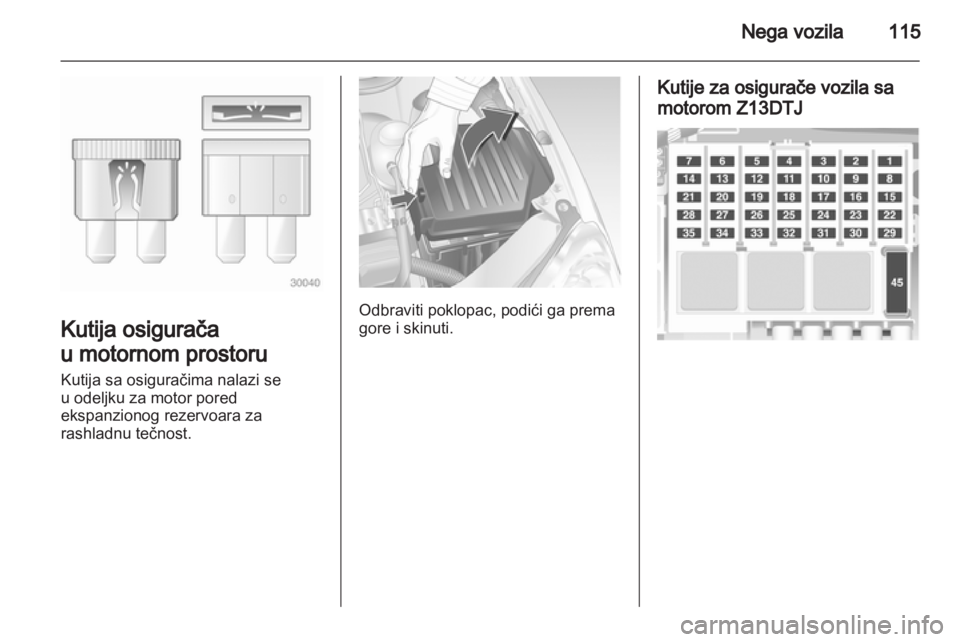 Nega vozila 115

30040

Kutija osigurača u motornom prostoru

Kutija sa osiguračima nalazi se u odeljku za motor pored ekspanzionog rezervoara za rashladnu tečnost.

Odbraviti poklopac, podići ga prema gore i skinuti.

Kutije za osigurače vozila sa motorom Z13DTJ

7 6 5 4 3 2 1
14 13 12 11 10 9 8
21 20 19 18 17 16 15
28 27 26 25 24 23 22
35 34 33 32 31 30 29
45

carmanualsonline.info