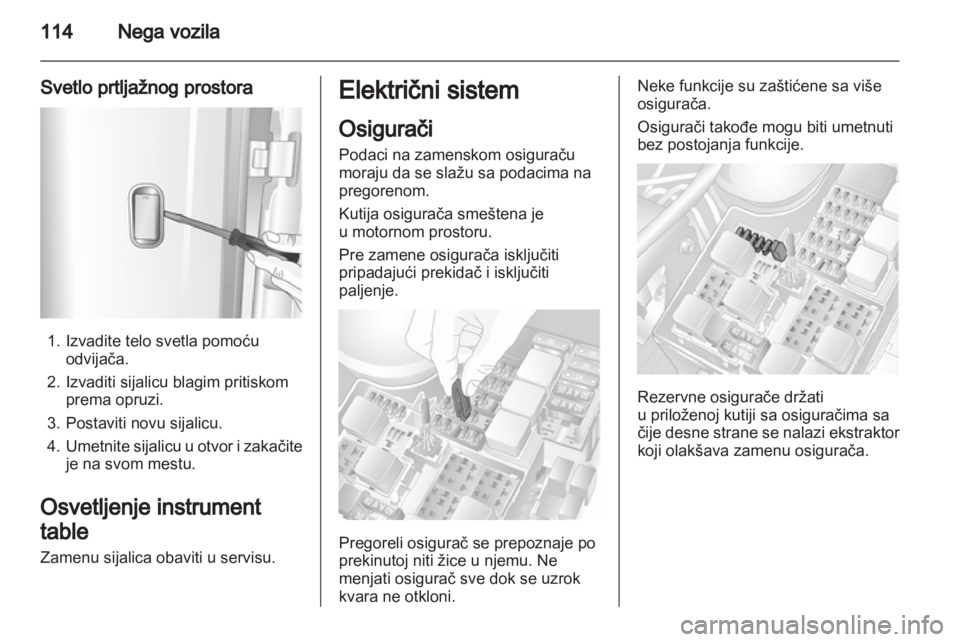 114 Nega vozila

Svetlo prtljažnog prostora

1. Izvadite telo svetla pomoću odvijača.
2. Izvaditi sijalicu blagim pritiskom prema opruzi.
3. Postaviti novu sijalicu.
4. Umetnite sijalicu u otvor i zakačite je na svom mestu.

Osvetljenje instrument table
Zamenu sijalica obaviti u servisu.

Električni sistem

Osigurači
Podaci na zamenskom osiguraču moraju da se slažu sa podacima na pregorenom.

Kutija osigurača smeštena je u motornom prostoru.

Pre zamene osigurača isključiti pripadajući prekidač i isključiti paljenje.

Pregoreli osigurač se prepoznaje po prekinutoj niti žice u njemu. Ne menjati osigurač sve dok se uzrok kvara ne otkloni.

Neke funkcije su zaštićene sa više osigurača.

Osigurači takođe mogu biti umetnuti bez postojanja funkcije.

Rezervne osigurače držati u priloženoj kutiji sa osiguračima sa čije desne strane se nalazi ekstraktor koji olakšava zamenu osigurača.

carmanualsonline.info