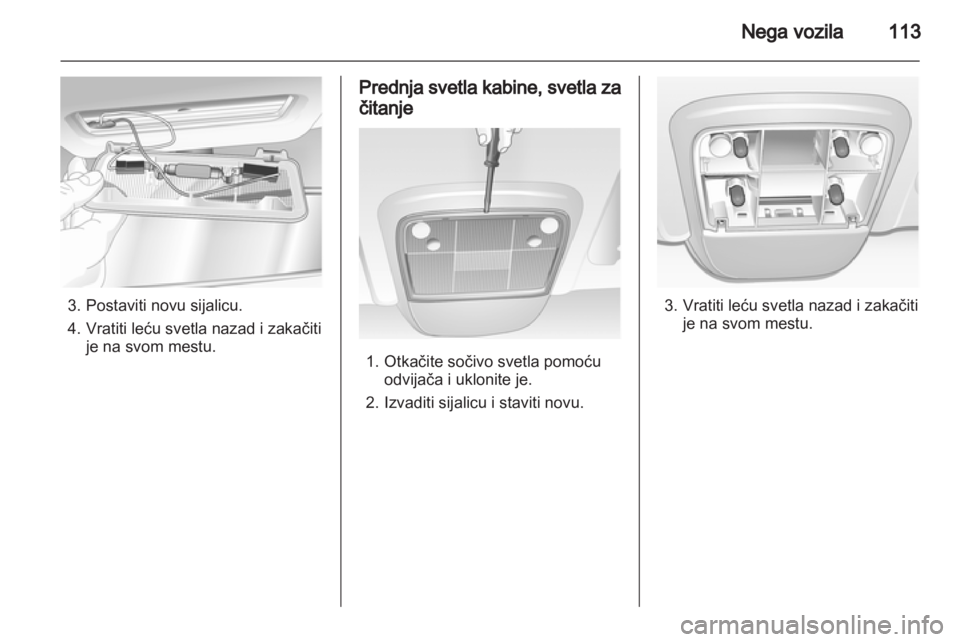 Nega vozila 113

3. Postaviti novu sijalicu.

4. Vratiti leću svetla nazad i zakačiti je na svom mestu.

Prednja svetla kabine, svetla za čitanje

1. Otkačite sočivo svetla pomoću odvijača i uklonite je.

2. Izvaditi sijalicu i staviti novu.

3. Vratiti leću svetla nazad i zakačiti je na svom mestu.

carmanualsonline.info