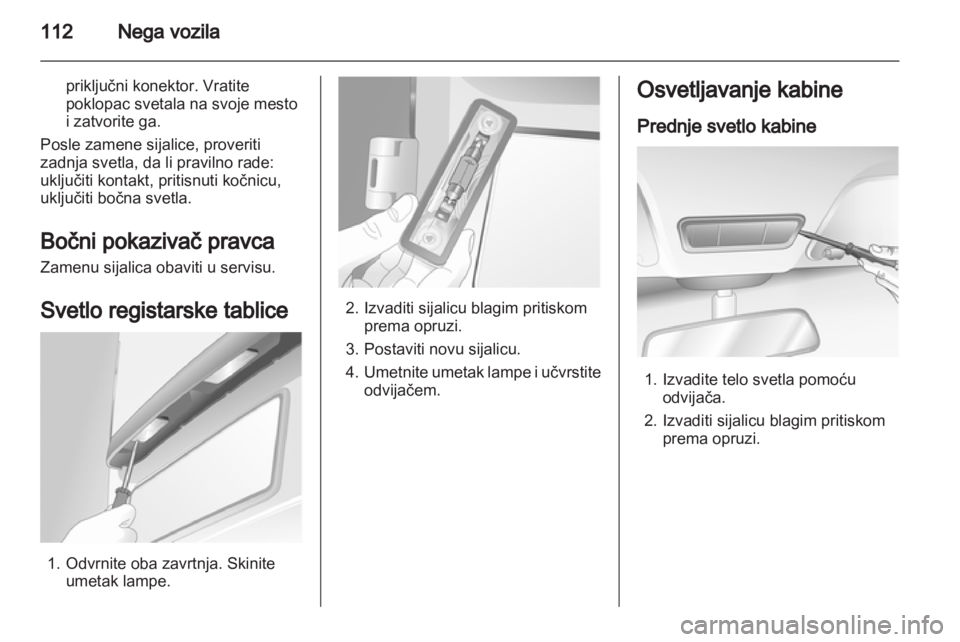 112 Nega vozila

priključni konektor. Vratite poklopac svetala na svoje mesto i zatvorite ga.

Posle zamene sijalice, proveriti zadnja svetla, da li pravilno rade: uključiti kontakt, pritisnuti kočnicu, uključiti bočna svetla.

Bočni pokazivač pravca

Zamenu sijalica obaviti u servisu.

Svetlo registarske tablice

1. Odvrnite oba zavrtnja. Skinite umetak lampe.

2. Izvaditi sijalicu blagim pritiskom prema opruzi.

3. Postaviti novu sijalicu.

4. Umetnite umetak lampe i učvrstite odvijačem.

Osvetljavanje kabine

Prednje svetlo kabine

1. Izvadite telo svetla pomoću odvijača.

2. Izvaditi sijalicu blagim pritiskom prema opruzi.

carmanualsonline.info