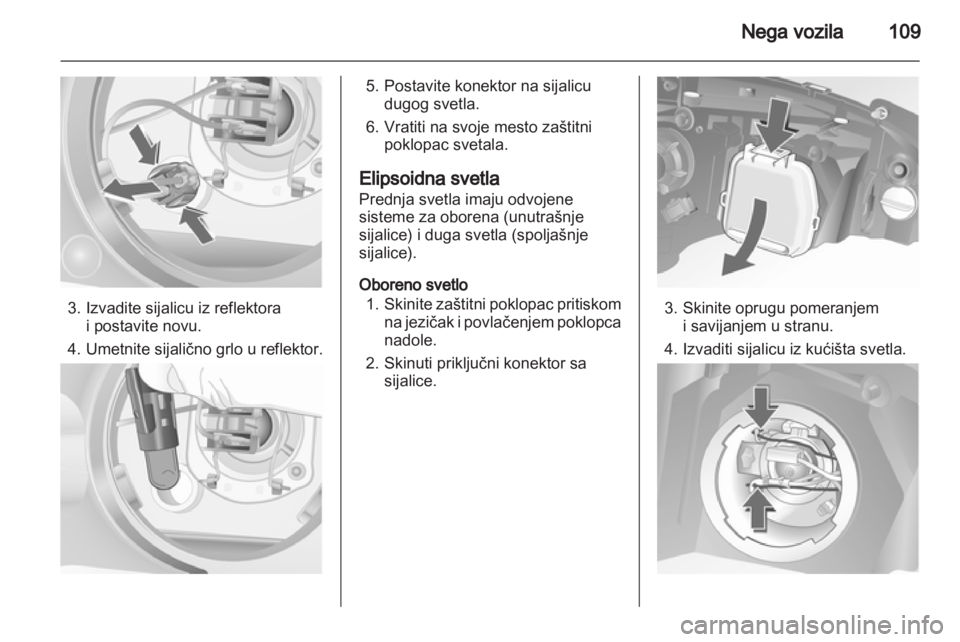 Nega vozila 109

3. Izvadite sijalicu iz reflektora i postavite novu.

4. Umetnite sijalično grlo u reflektor.

5. Postavite konektor na sijalicu dugog svetla.

6. Vratiti na svoje mesto zaštitni poklopac svetala.

Elipsoidna svetla

Prednja svetla imaju odvojene sisteme za oborena (unutrašnje sijalice) i duga svetla (spoljašnje sijalice).

Oboreno svetlo

1. Skinite zaštitni poklopac pritiskom na jezičak i povlačenjem poklopca nadole.

2. Skinuti priključni konektor sa sijalice.

3. Skinite oprugu pomeranjem i savijanjem u stranu.

4. Izvaditi sijalicu iz kućišta svetla.

carmanualsonline.info