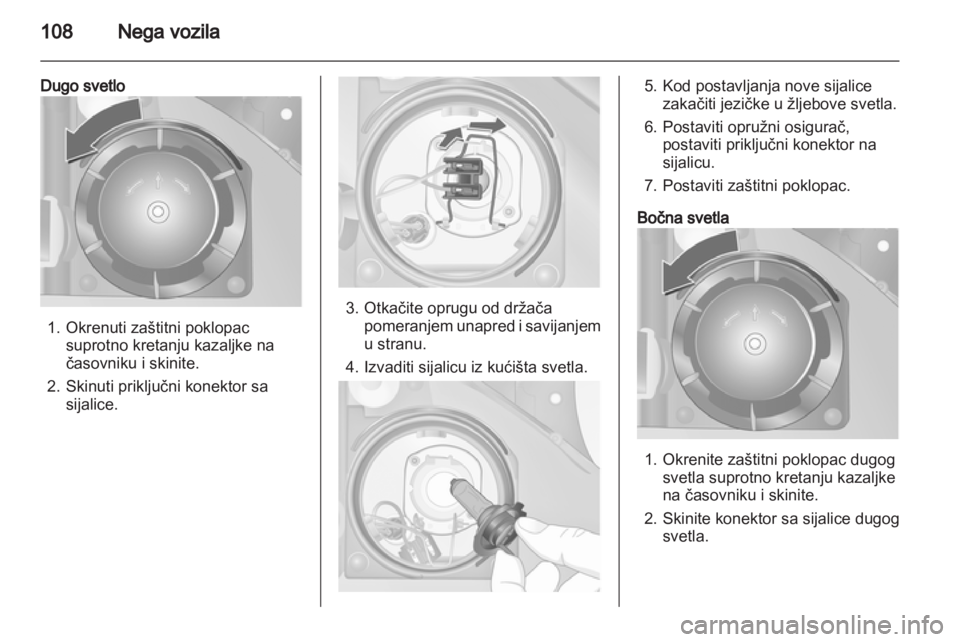 108 Nega vozila

Dugo svetlo

1. Okrenuti zaštitni poklopac suprotno kretanju kazaljke na časovniku i skinite.

2. Skinuti priključni konektor sa sijalice.

3. Otkačite oprugu od držača pomeranjem unapred i savijanjem u stranu.

4. Izvaditi sijalicu iz kućišta svetla.

5. Kod postavljanja nove sijalice zakačiti jezičke u žljebove svetla.

6. Postaviti opružni osigurač, postaviti priključni konektor na sijalicu.

7. Postaviti zaštitni poklopac.

Bočna svetla

1. Okrenite zaštitni poklopac dugog svetla suprotno kretanju kazaljke na časovniku i skinite.

2. Skinite konektor sa sijalice dugog svetla.

carmanualsonline.info