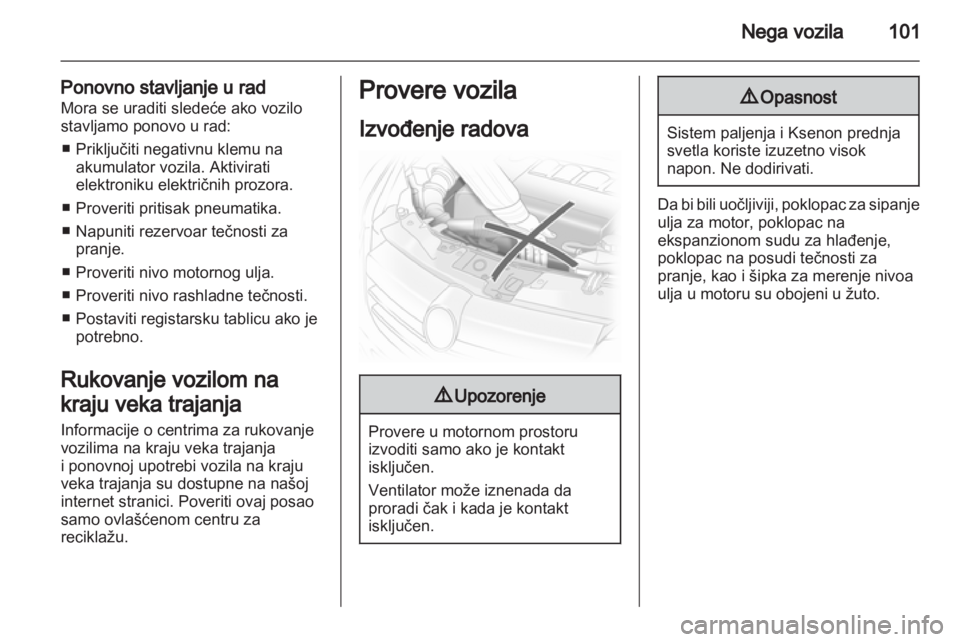 Nega vozila 101

Ponovno stavljanje u rad
Mora se uraditi sledeće ako vozilo stavljamo ponovo u rad:

■ Priključiti negativnu klemu na akumulator vozila. Aktivirati elektroniku električnih prozora.
■ Proveriti pritisak pneumatika.
■ Napuniti rezervoar tečnosti za pranje.
■ Proveriti nivo motornog ulja.
■ Proveriti nivo rashladne tečnosti.
■ Postaviti registarsku tablicu ako je potrebno.

Rukovanje vozilom na kraju veka trajanja
Informacije o centrima za rukovanje vozilima na kraju veka trajanja i ponovnoj upotrebi vozila na kraju veka trajanja su dostupne na našoj internet stranici. Poveriti ovaj posao samo ovlašćenom centru za reciklažu.

Provere vozila
Izvođenje radova

⚠ Upozorenje
Provere u motornom prostoru izvoditi samo ako je kontakt isključen.
Ventilator može iznenada da proradi čak i kada je kontakt isključen.

⚠ Opasnost
Sistem paljenja i Ksenon prednja svetla koriste izuzetno visok napon. Ne dodirivati.

Da bi bili uočljiviji, poklopac za sipanje ulja za motor, poklopac na ekspanzionom sudu za hlađenje, poklopac na posudi tečnosti za pranje, kao i šipka za merenje nivoa ulja u motoru su obojeni u žuto.

carmanualsonline.info