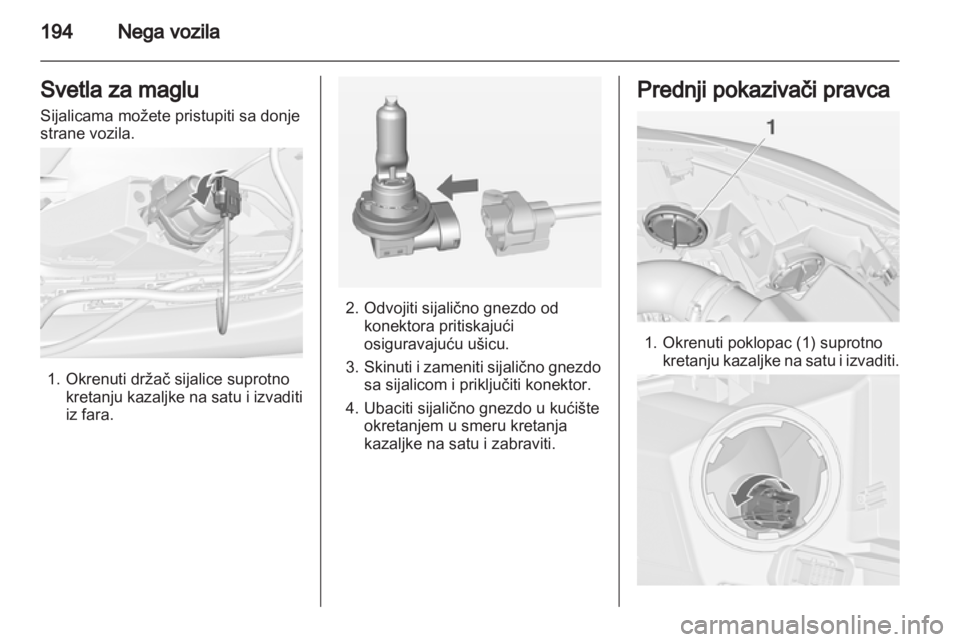 194 Nega vozila

Svetla za maglu

Sijalicama možete pristupiti sa donje strane vozila.

1. Okrenuti držač sijalice suprotno kretanju kazaljke na satu i izvaditi iz fara.

2. Odvojiti sijalično gnezdo od konektora pritiskajući osiguravajuću ušicu.

3. Skinuti i zameniti sijalično gnezdo sa sijalicom i priključiti konektor.

4. Ubaciti sijalično gnezdo u kućište okretanjem u smeru kretanja kazaljke na satu i zabraviti.

Prednji pokazivači pravca

1

1. Okrenuti poklopac (1) suprotno kretanju kazaljke na satu i izvaditi.

carmanualsonline.info