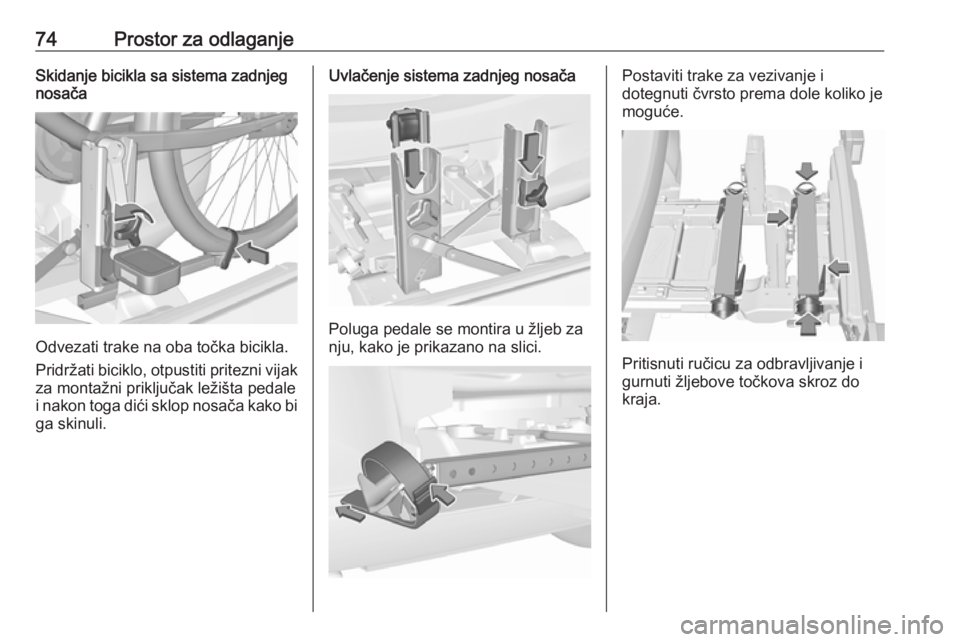 74 Prostor za odlaganje

Skidanje bicikla sa sistema zadnjeg nosača

Odvezati trake na oba točka bicikla.

Pridržati biciklo, otpustiti pritezni vijak za montažni priključak ležišta pedale i nakon toga dići sklop nosača kako bi ga skinuli.

Uvlačenje sistema zadnjeg nosača

Poluga pedale se montira u žljeb za nju, kako je prikazano na slici.

Postaviti trake za vezivanje i dotegnuti čvrsto prema dole koliko je moguće.

Pritisnuti ručicu za odbravljivanje i gurnuti žljebove točkova skroz do kraja.

carmanualsonline.info